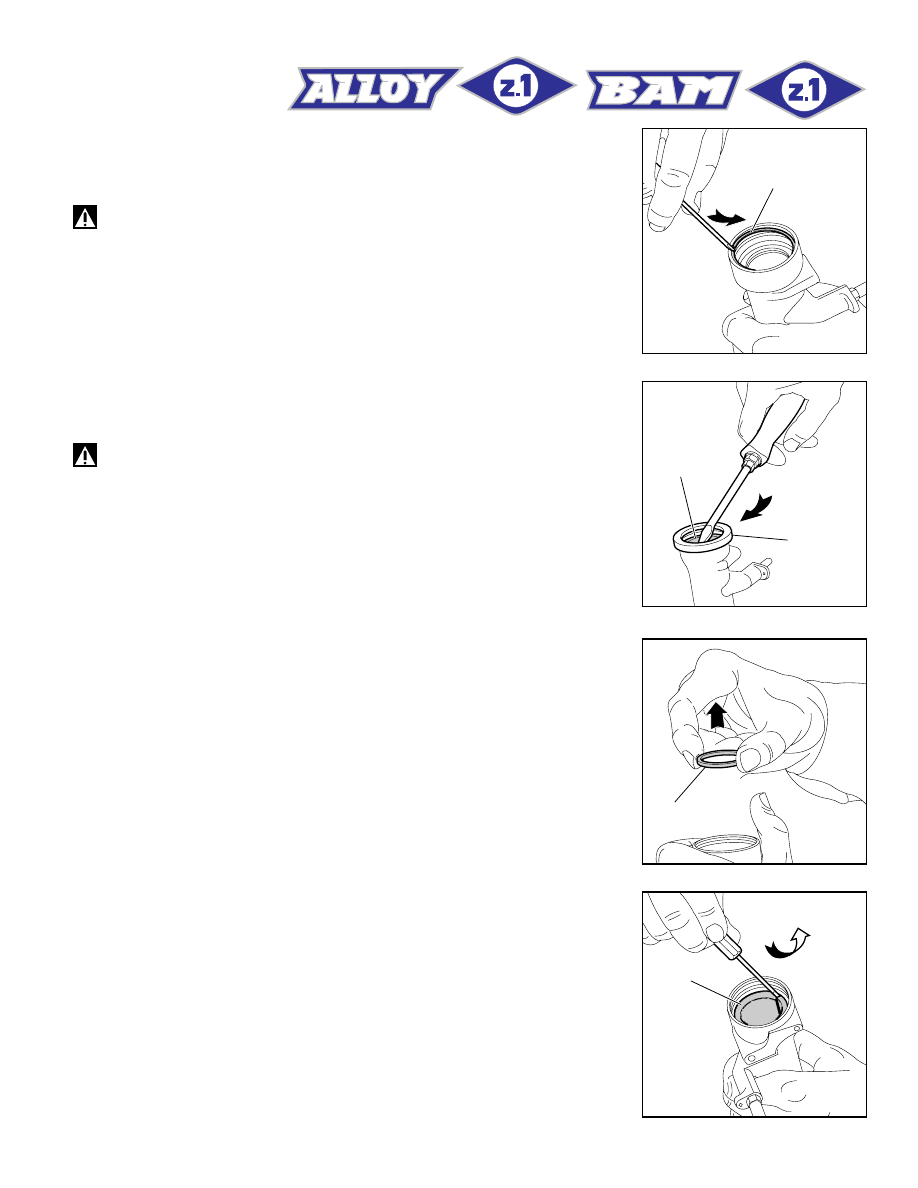 ALLOY z.1 BAM z.1