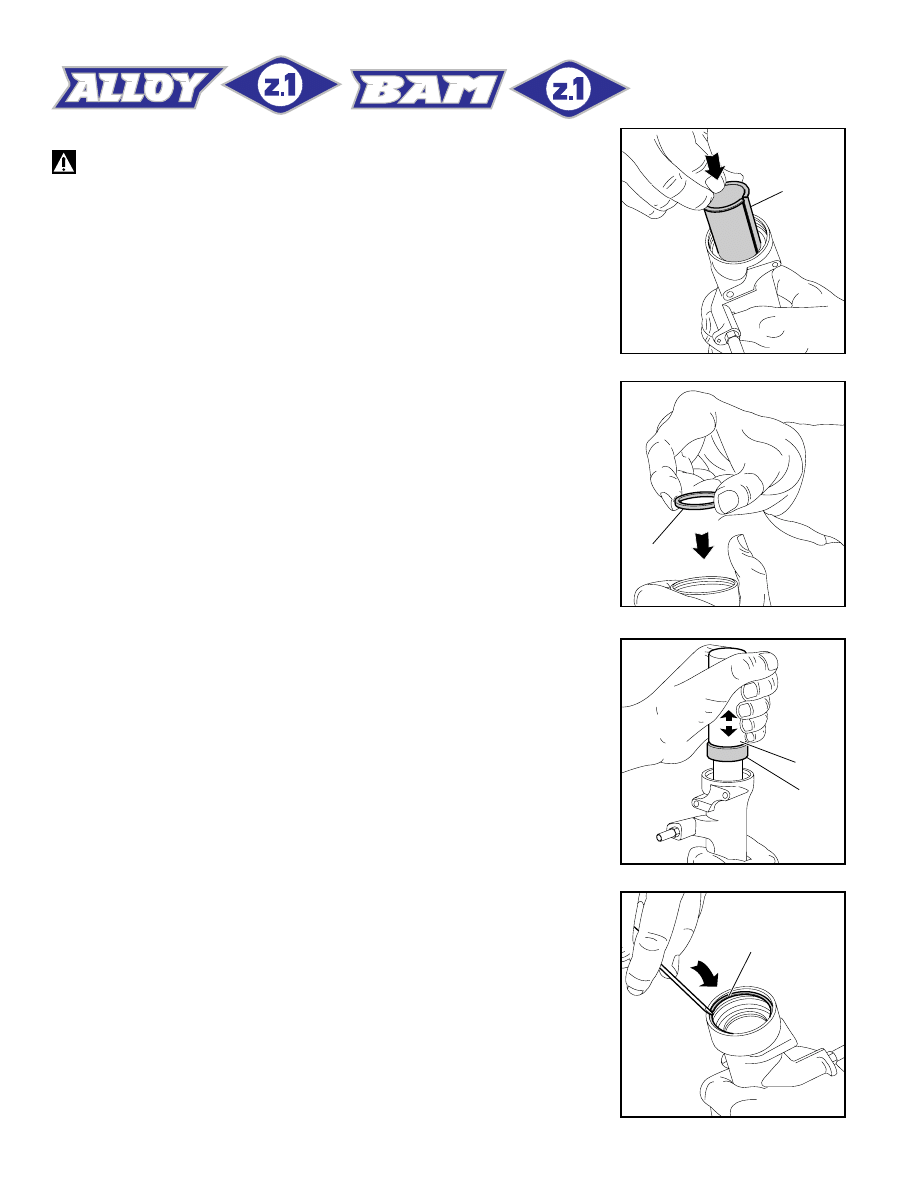 ALLOY z.1 BAM z.1