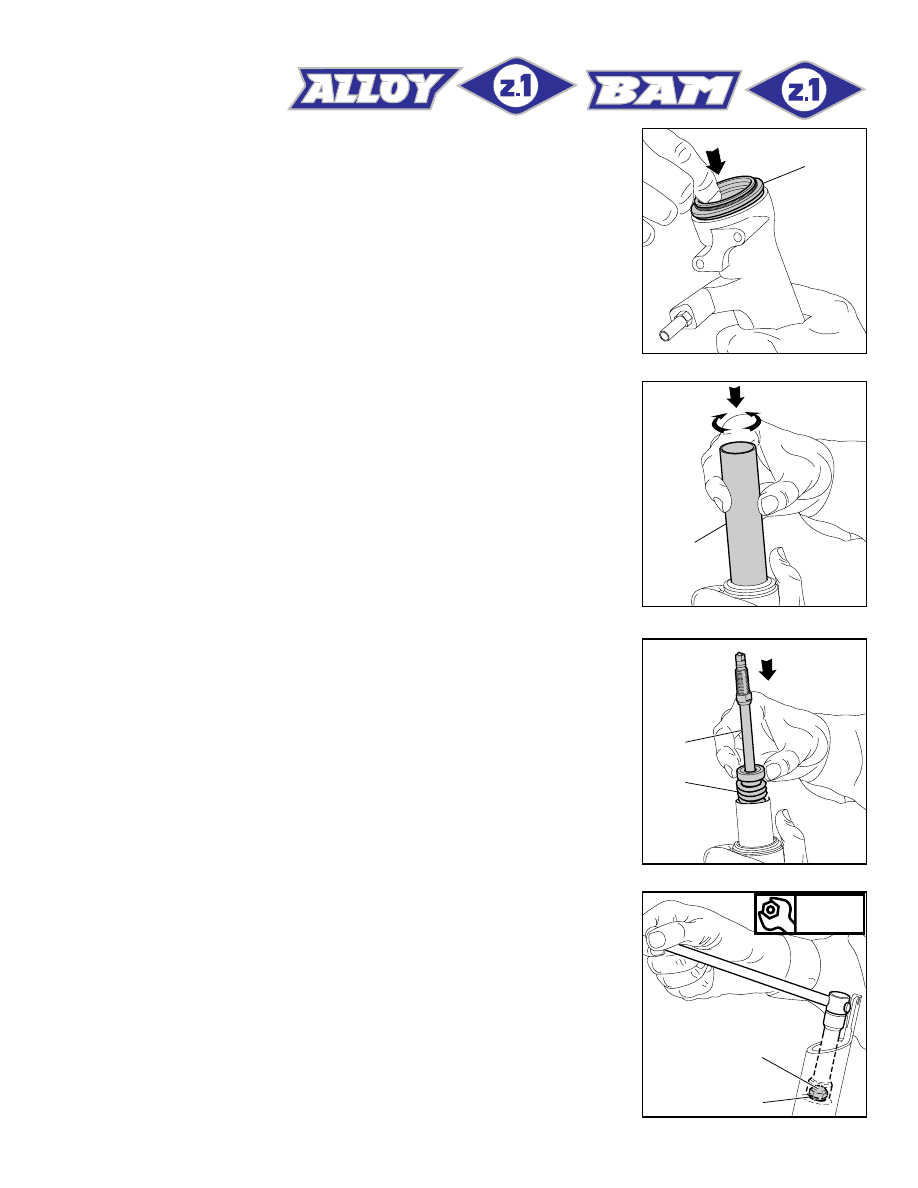 ALLOY z.1 BAM z.1