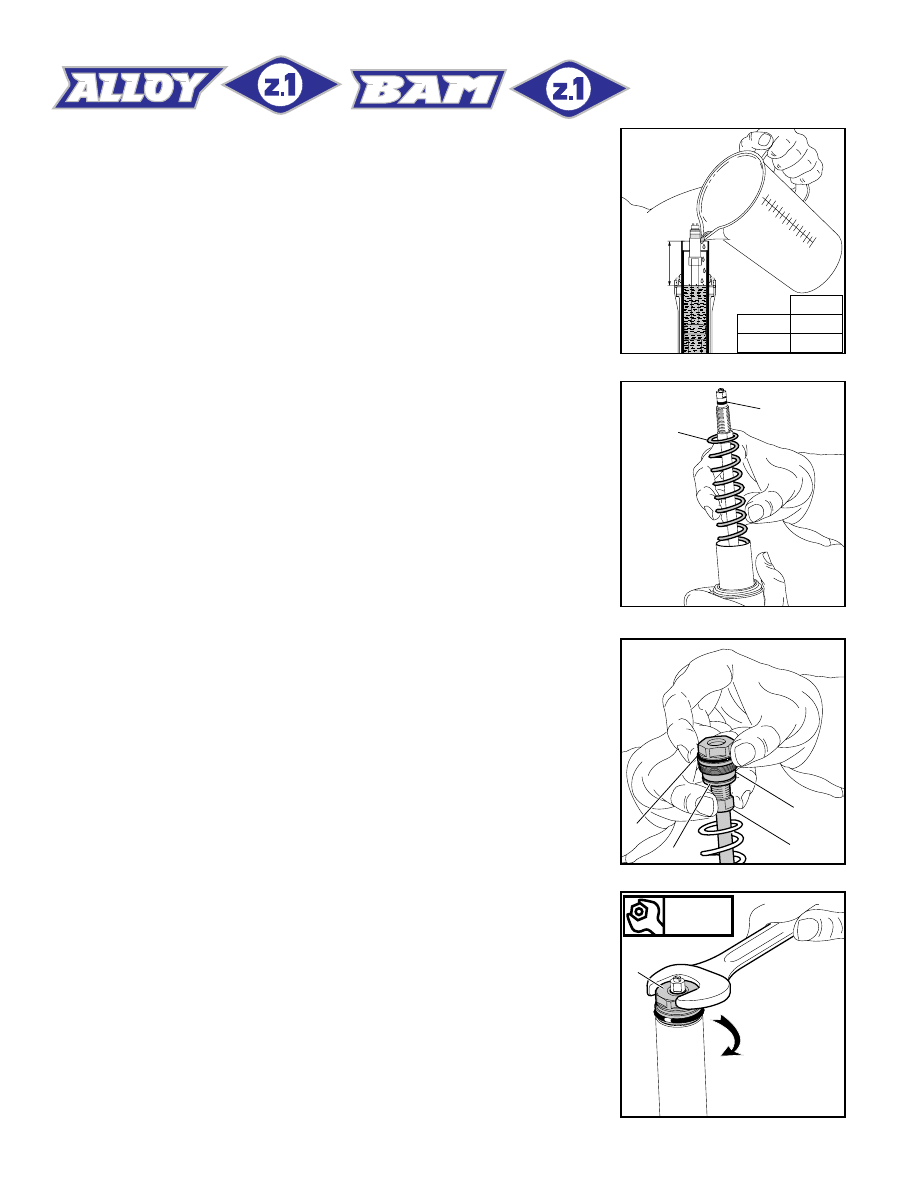 ALLOY z.1 BAM z.1