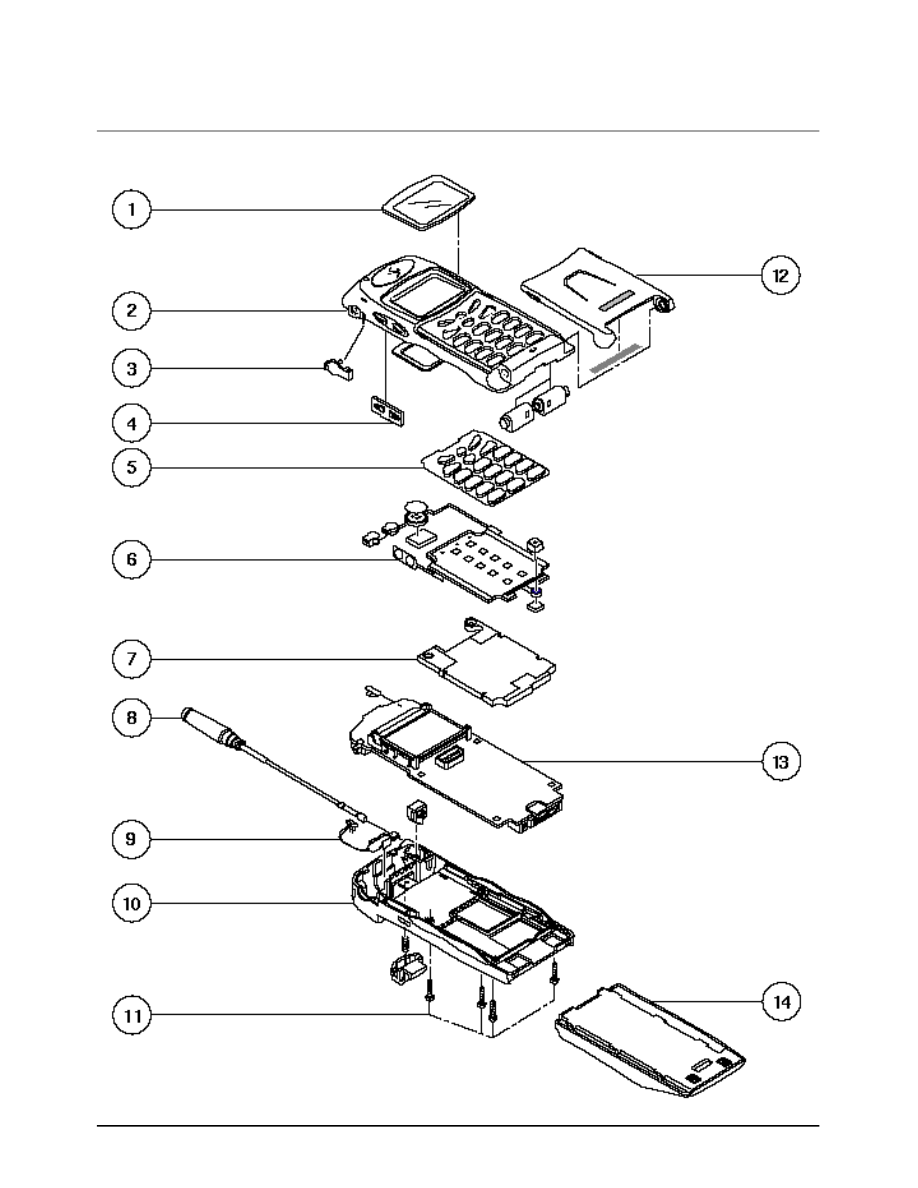 1
2
3
4
5
6
7
8
9
10
11
12
13
14