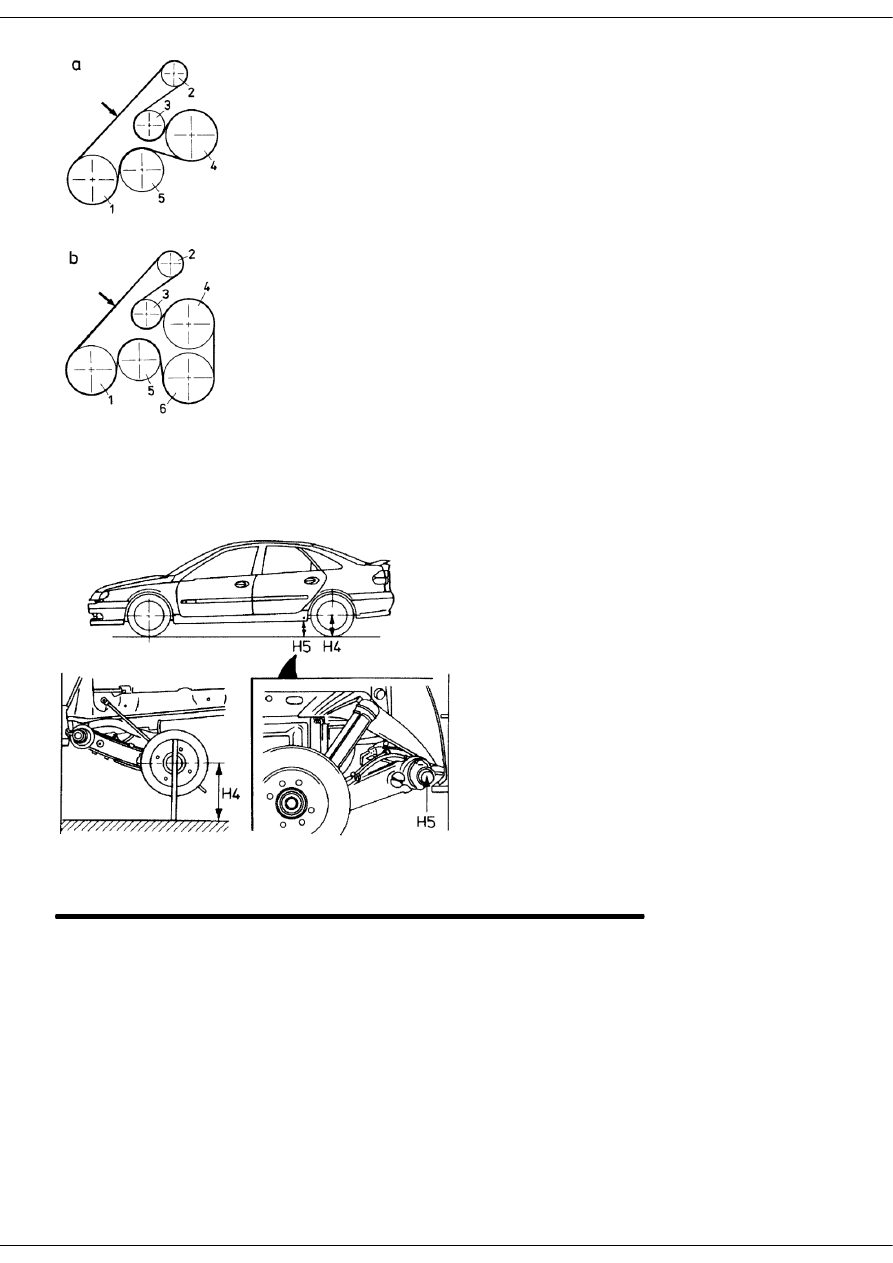 a

2

3

4

1

5

b

2

3

4

1

5

6

H5 H4

H4

H5