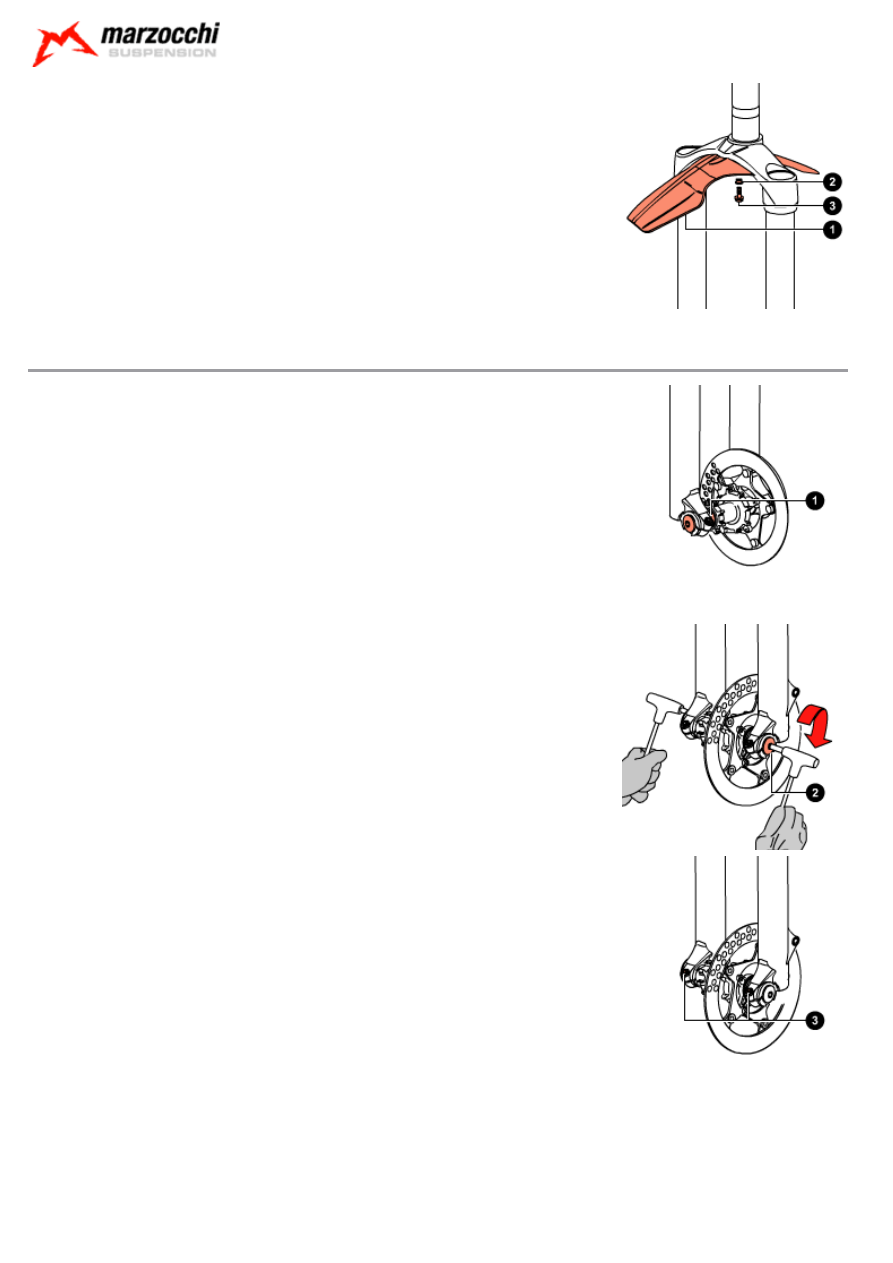 marzocchi
SUSPENSION

2
3
1

1

2

3