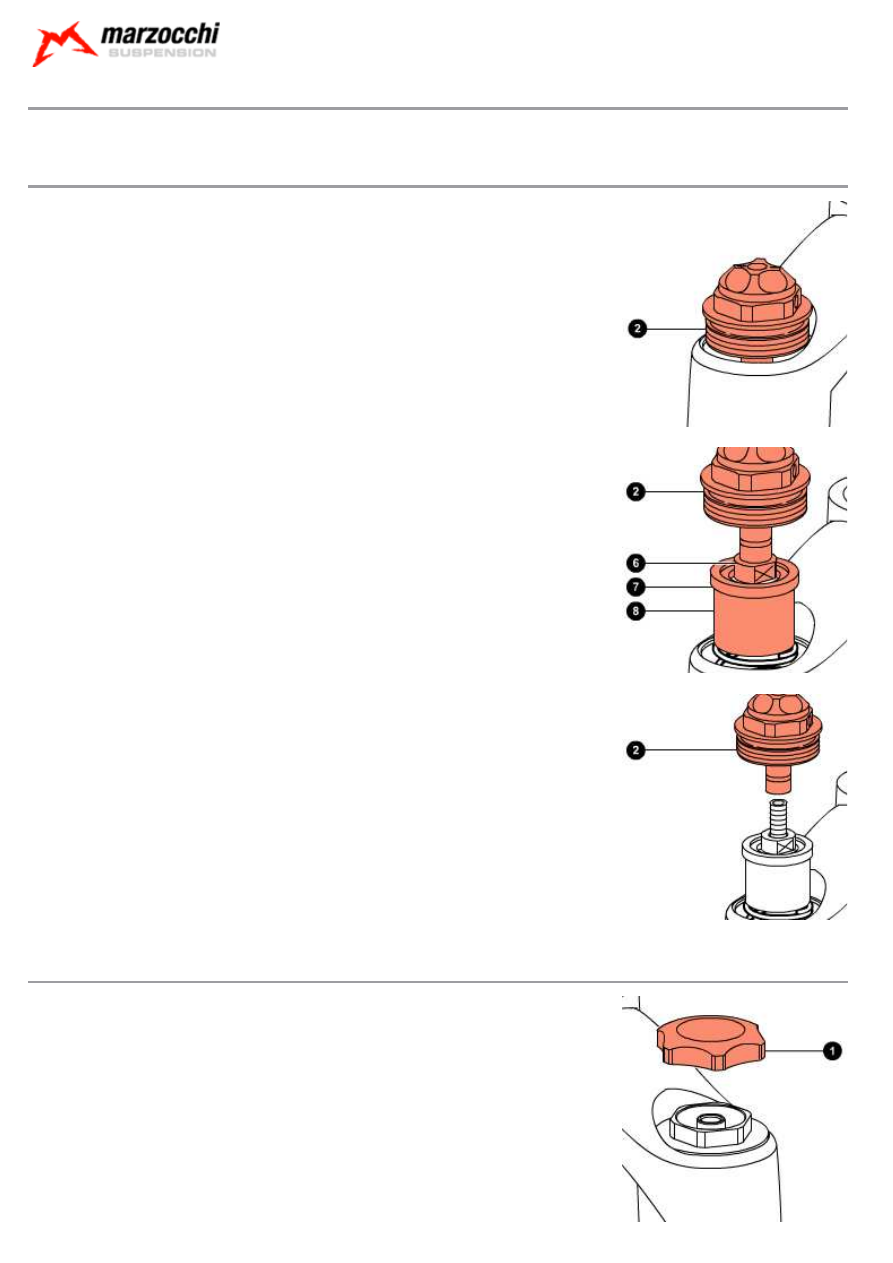 marzocchi
SUSPENSION

2

2

6

7

8

2

1