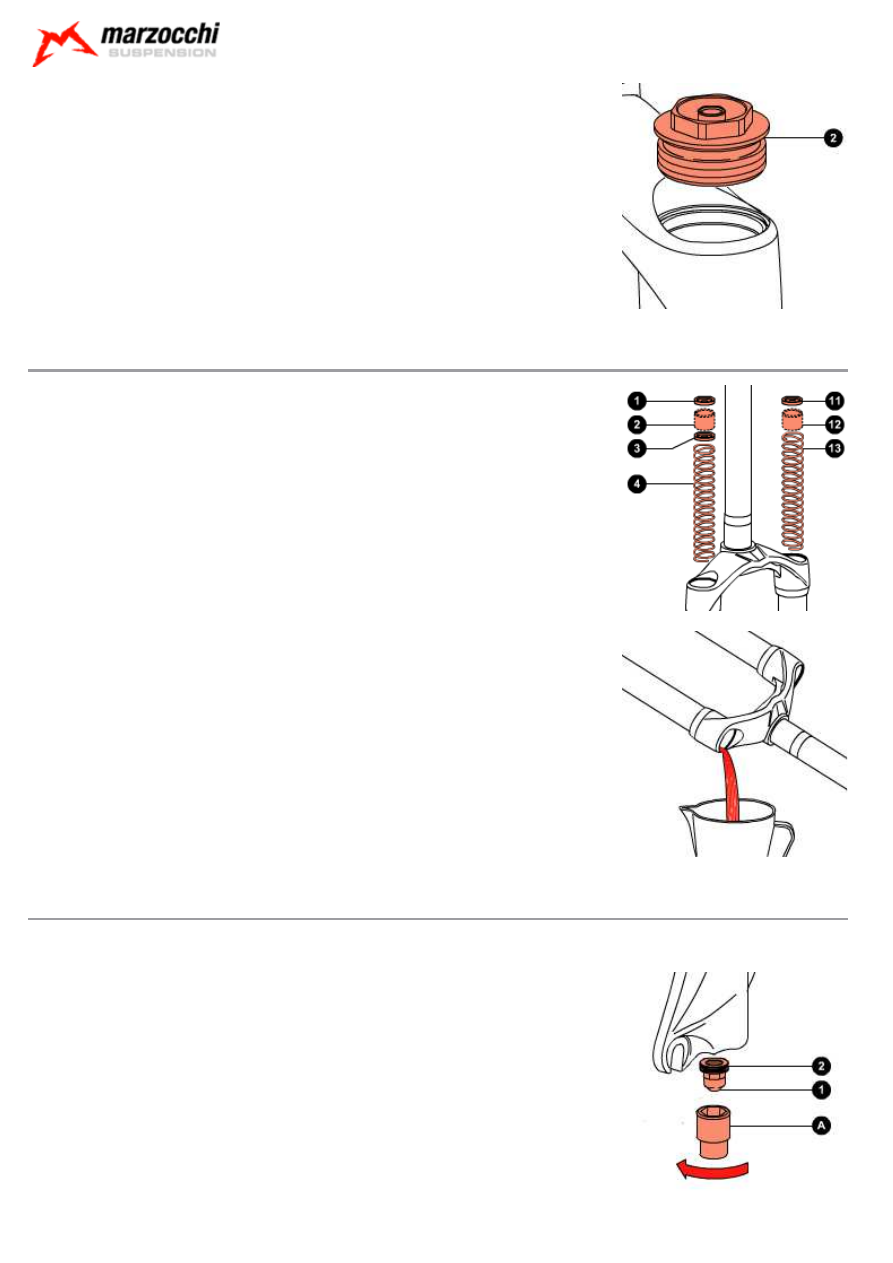 marzocchi
SUSPENSION

2

1
2
3
4
11
12
13

2
1
A