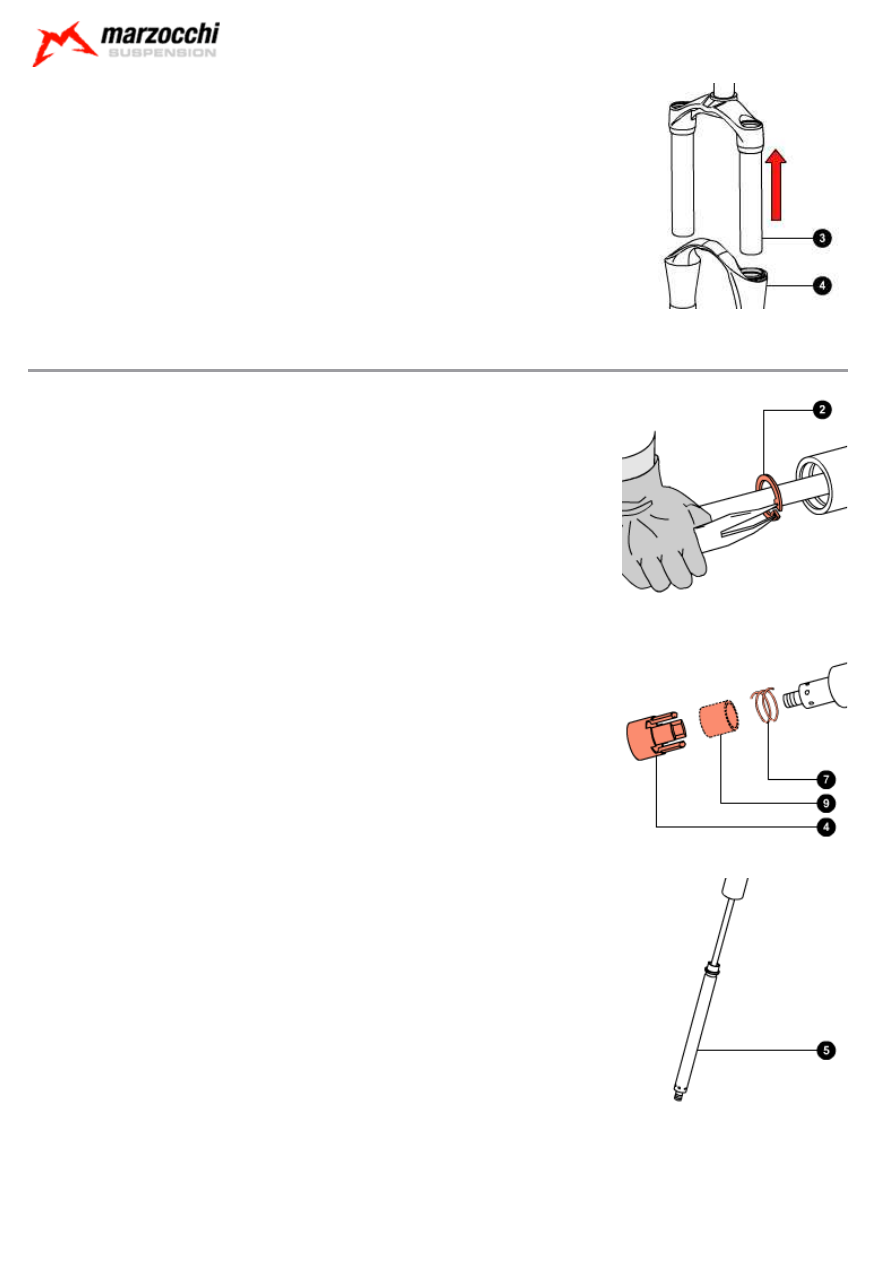 marzocchi
SUSPENSION

3
4

2

7
9
4

5