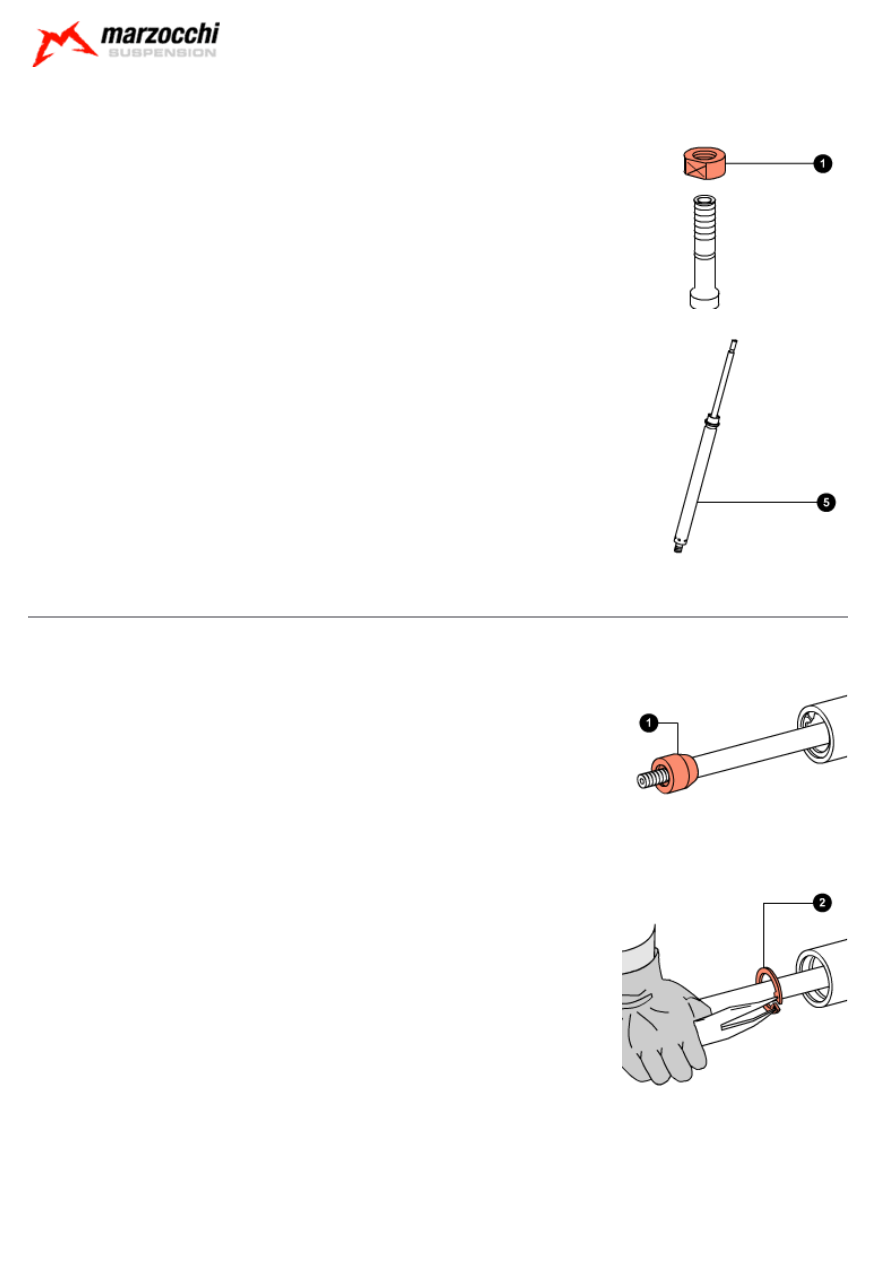 marzocchi
SUSPENSION

1

5

1

2