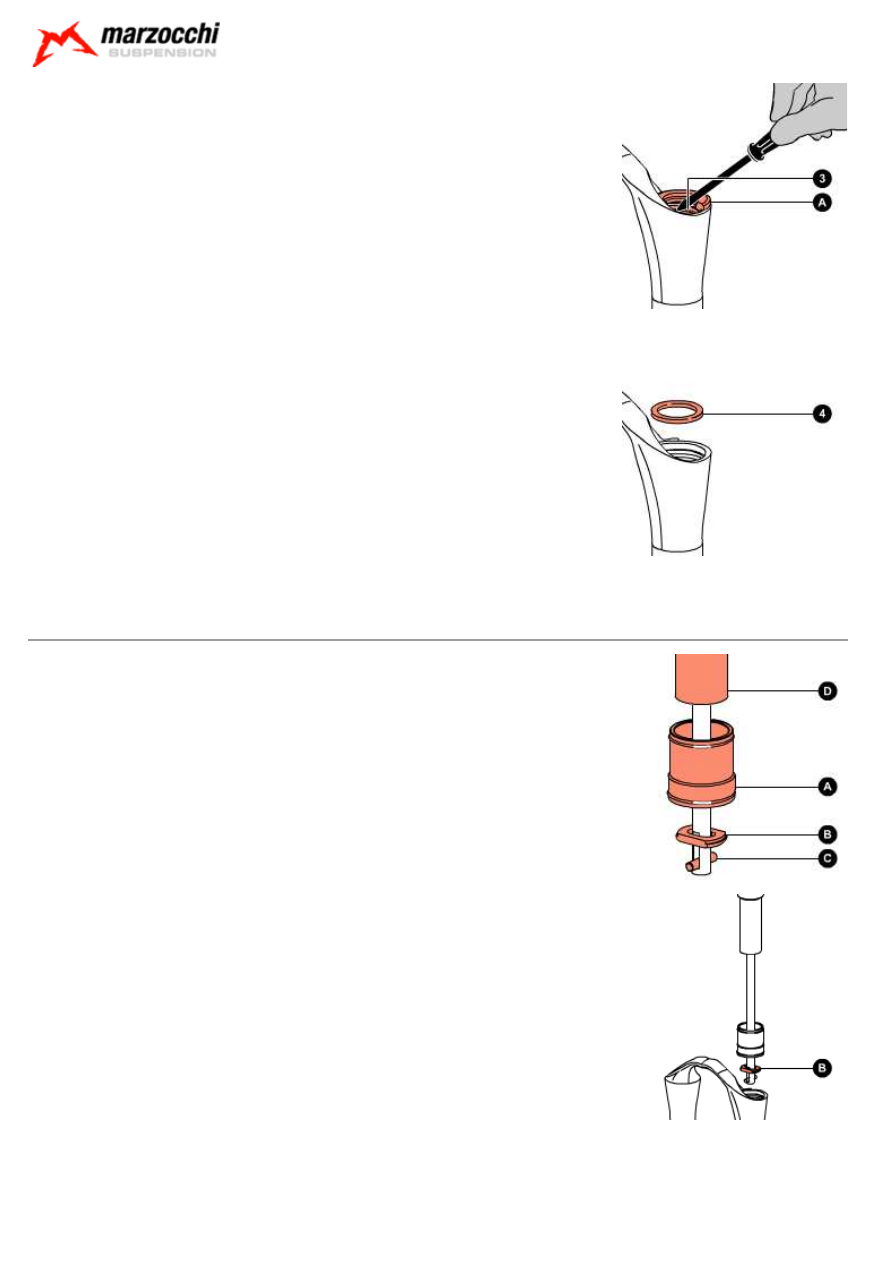 marzocchi
SUSPENSION

3
A

4

D
A
B
C

B