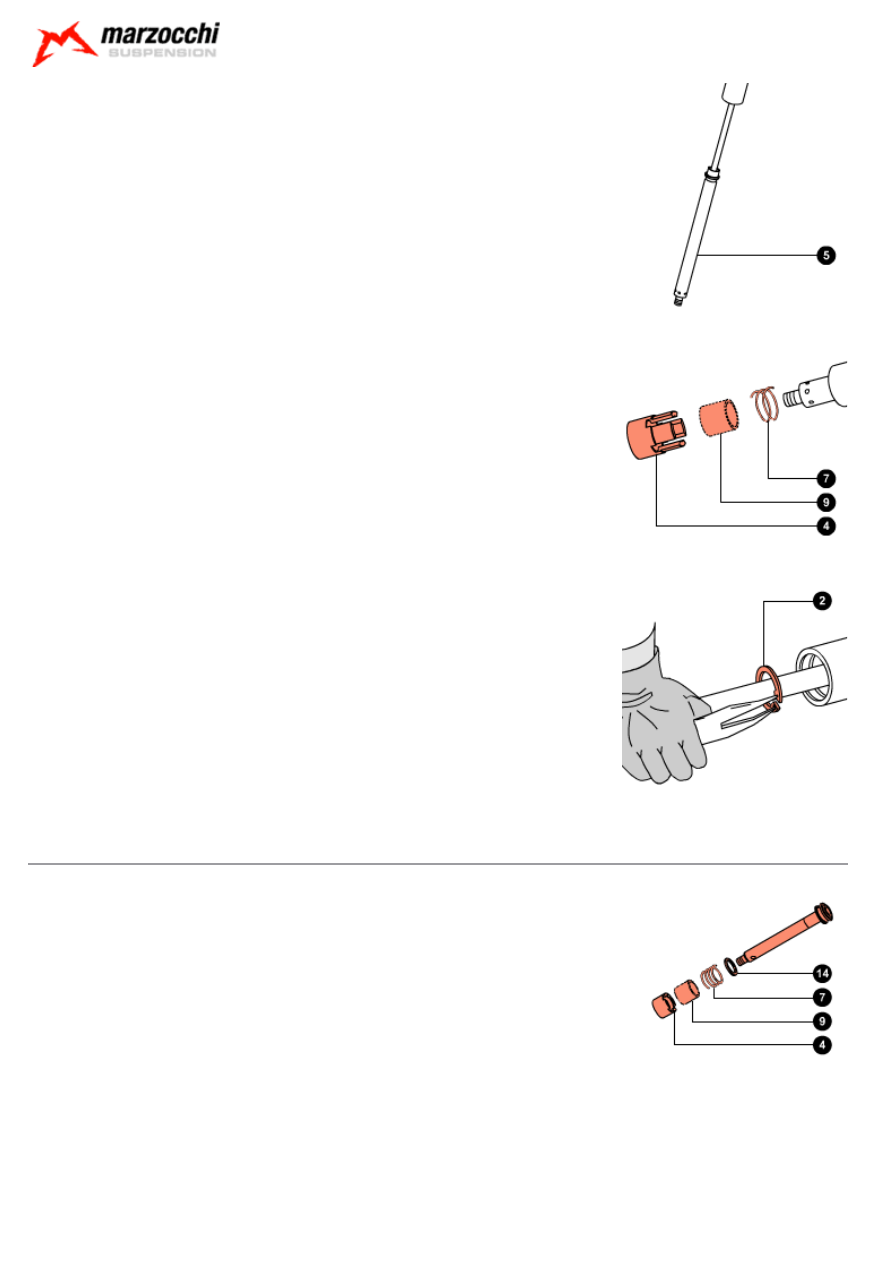 marzocchi
SUSPENSION

5

7
9
4

2

14
7
9
4