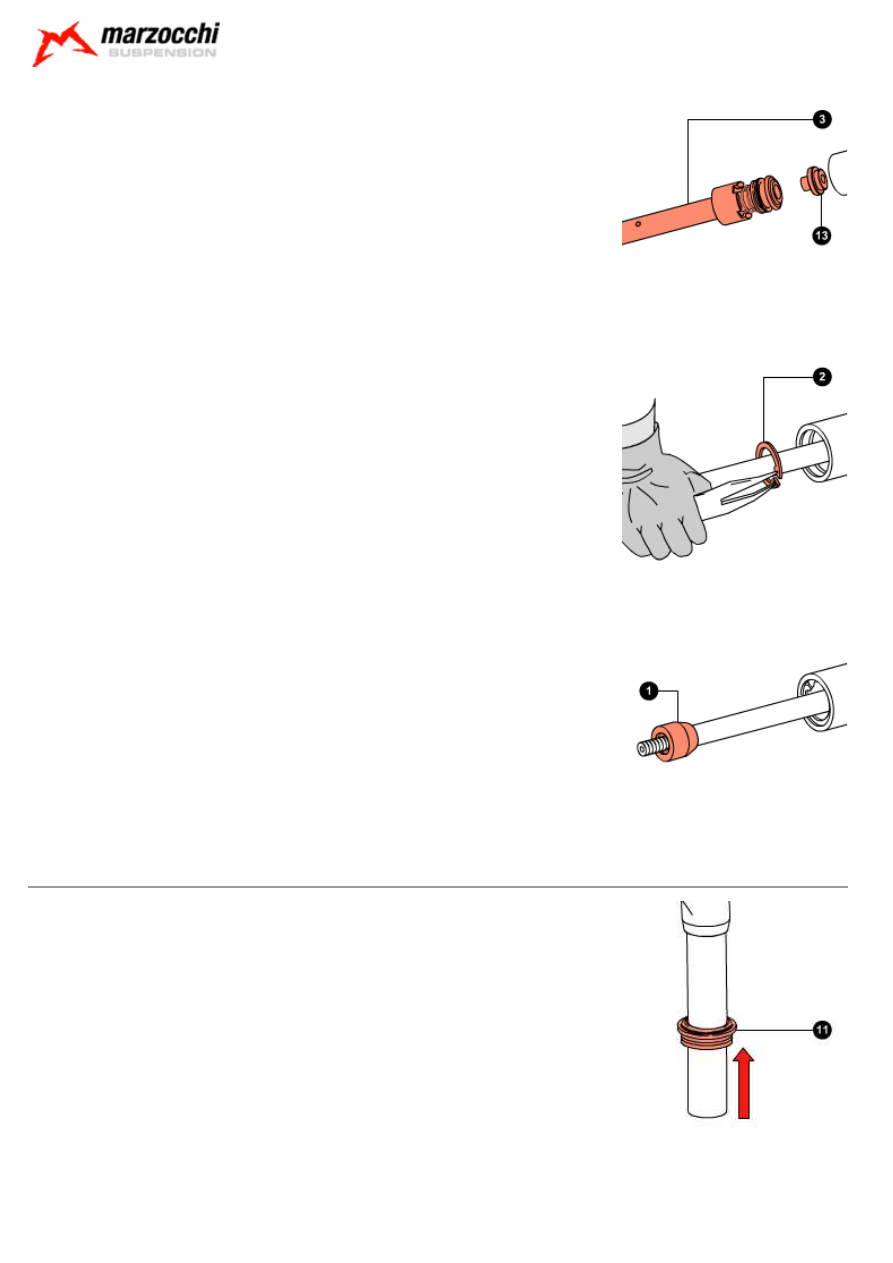 marzocchi
SUSPENSION

3

13

2

1

11