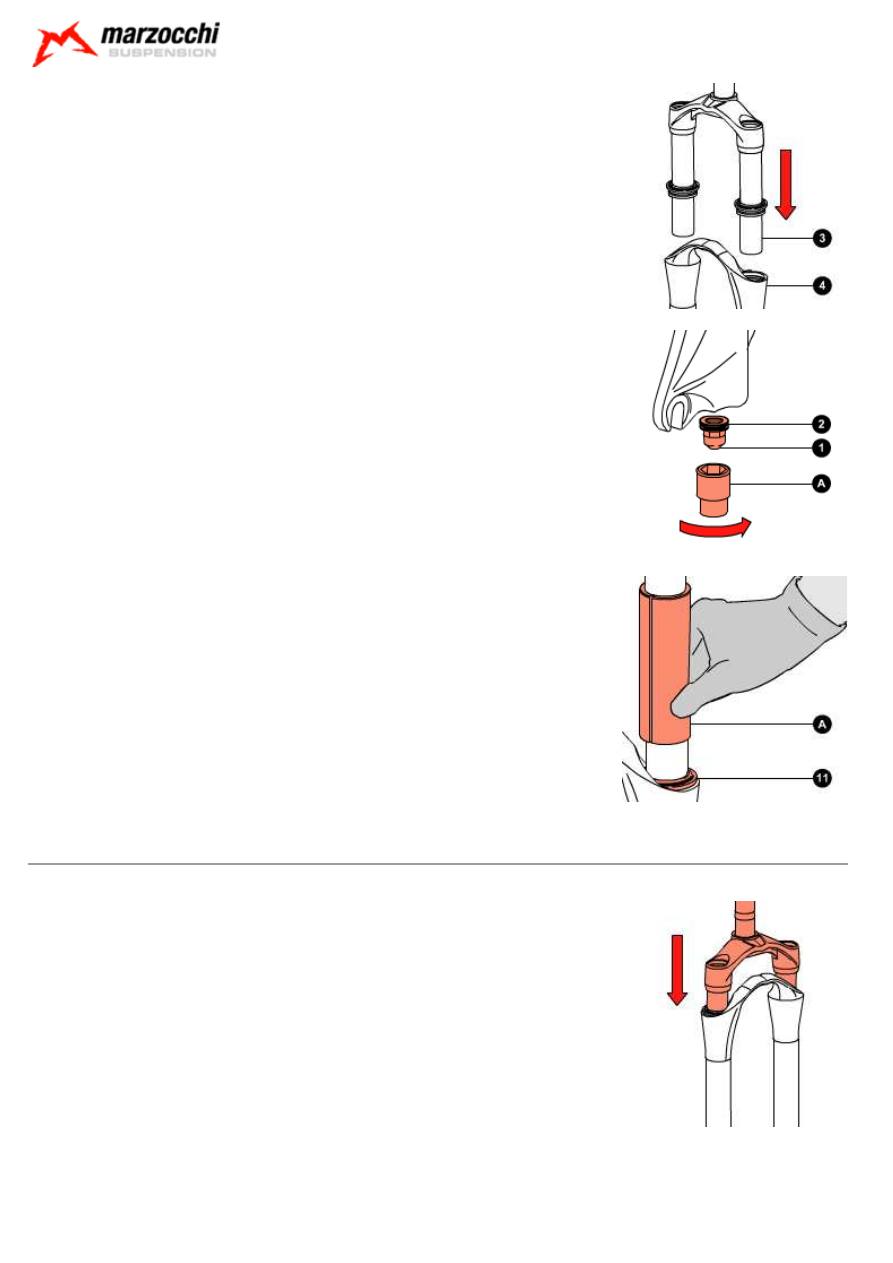 marzocchi
SUSPENSION

3
4

2
1
A

A
11