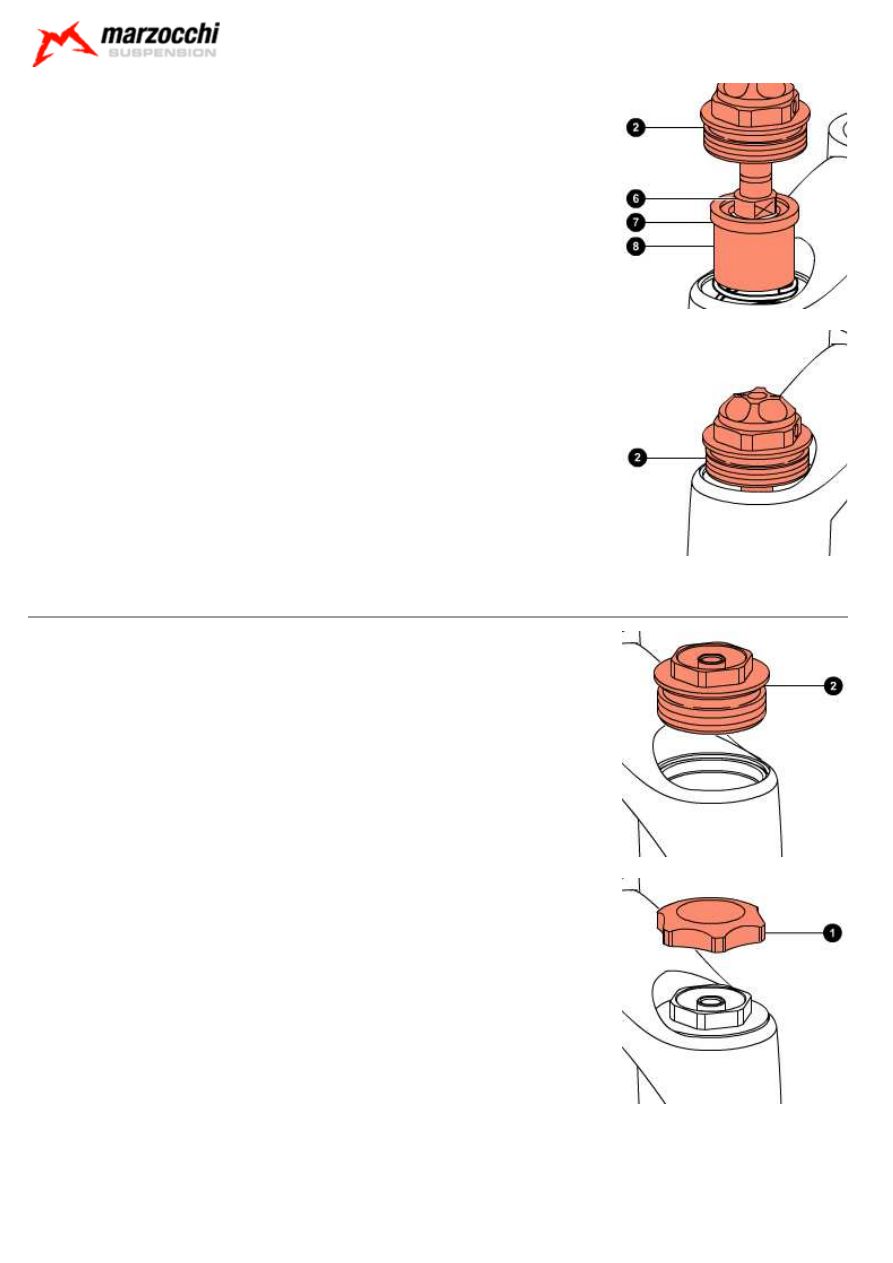 marzocchi
SUSPENSION

2

6

7

8

2

2

1