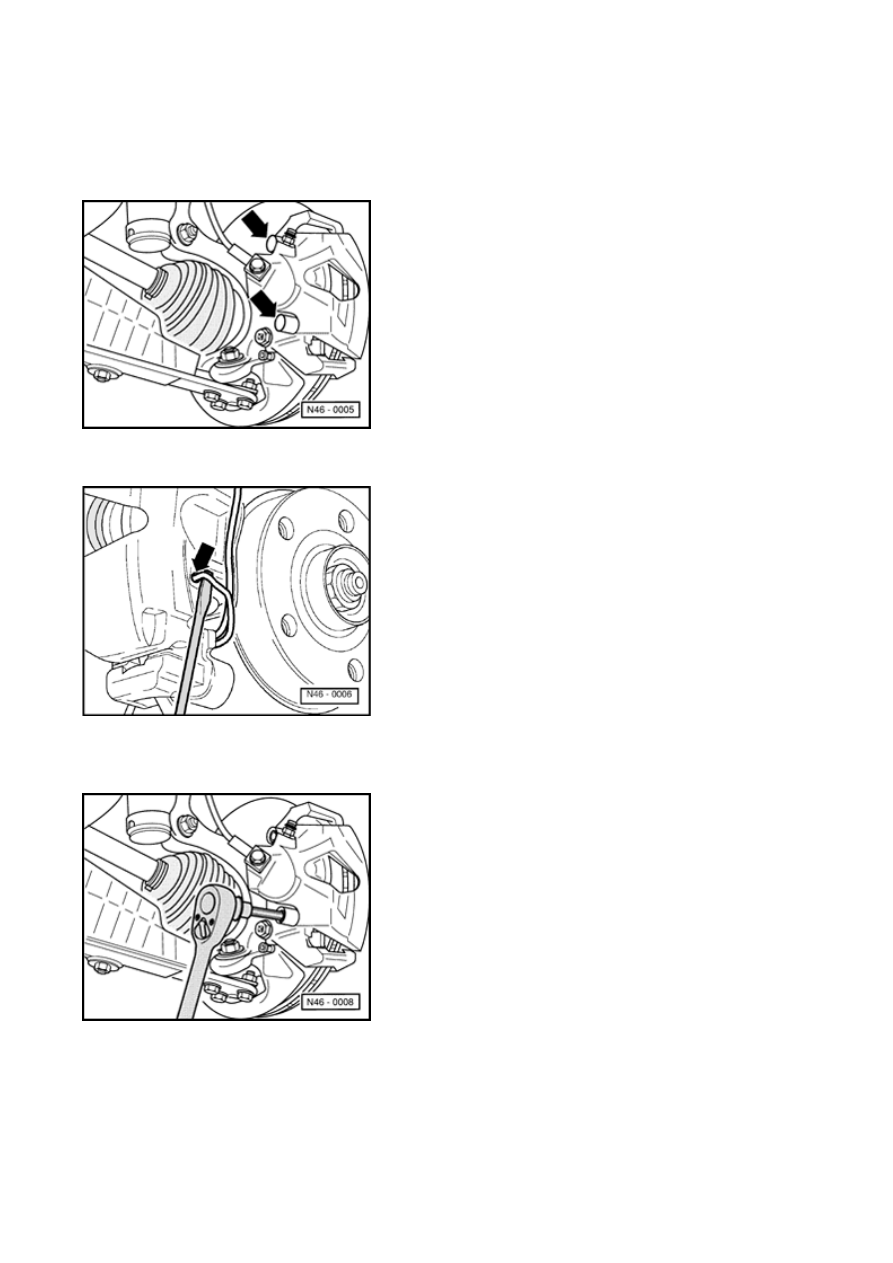 N46 - 0005

N46 - 0006

N46 - 0008