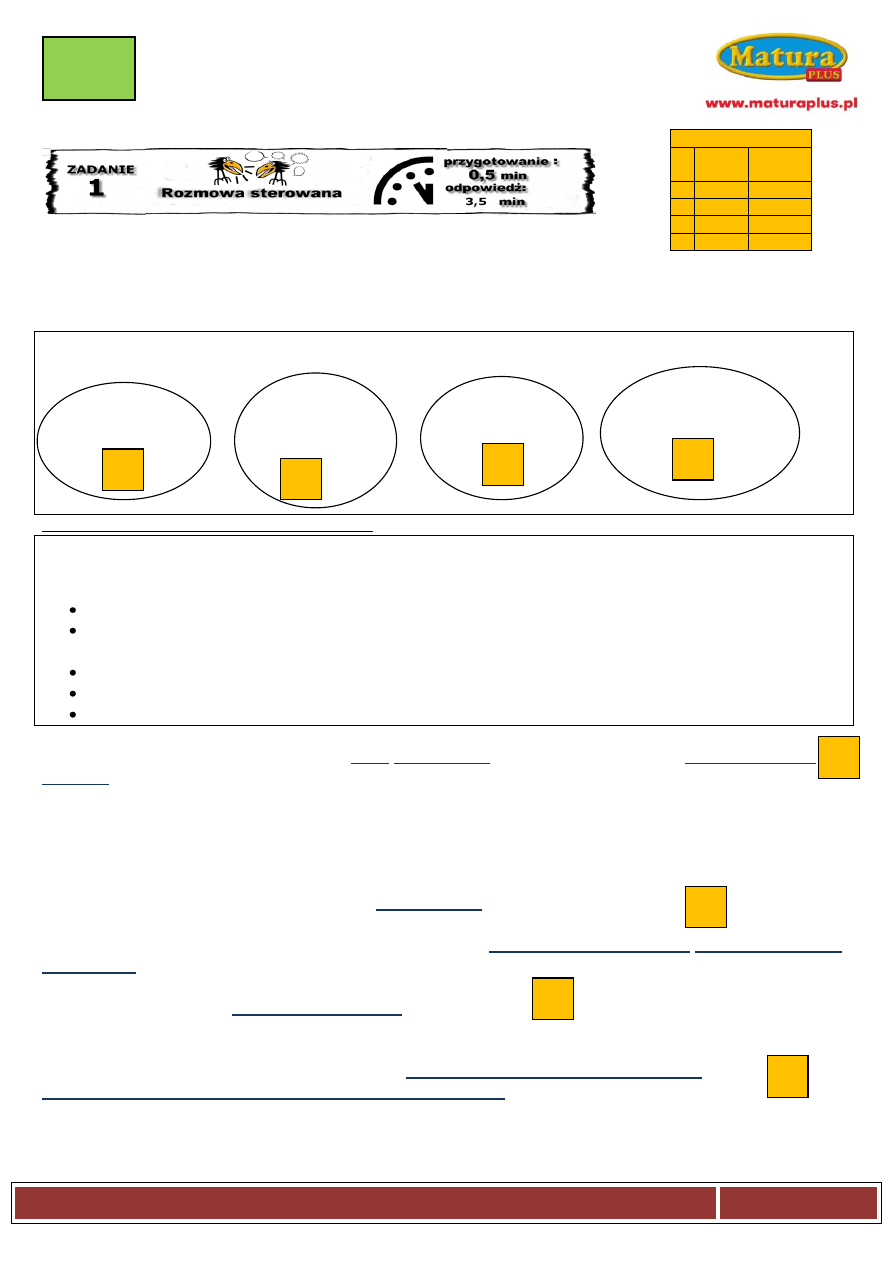 Matura PLUS

www.maturaplus.pl

ZADANIE 1

Rozmowa sterowana

przygotowanie : 0,5 min

odpowiedź: 3,5 min