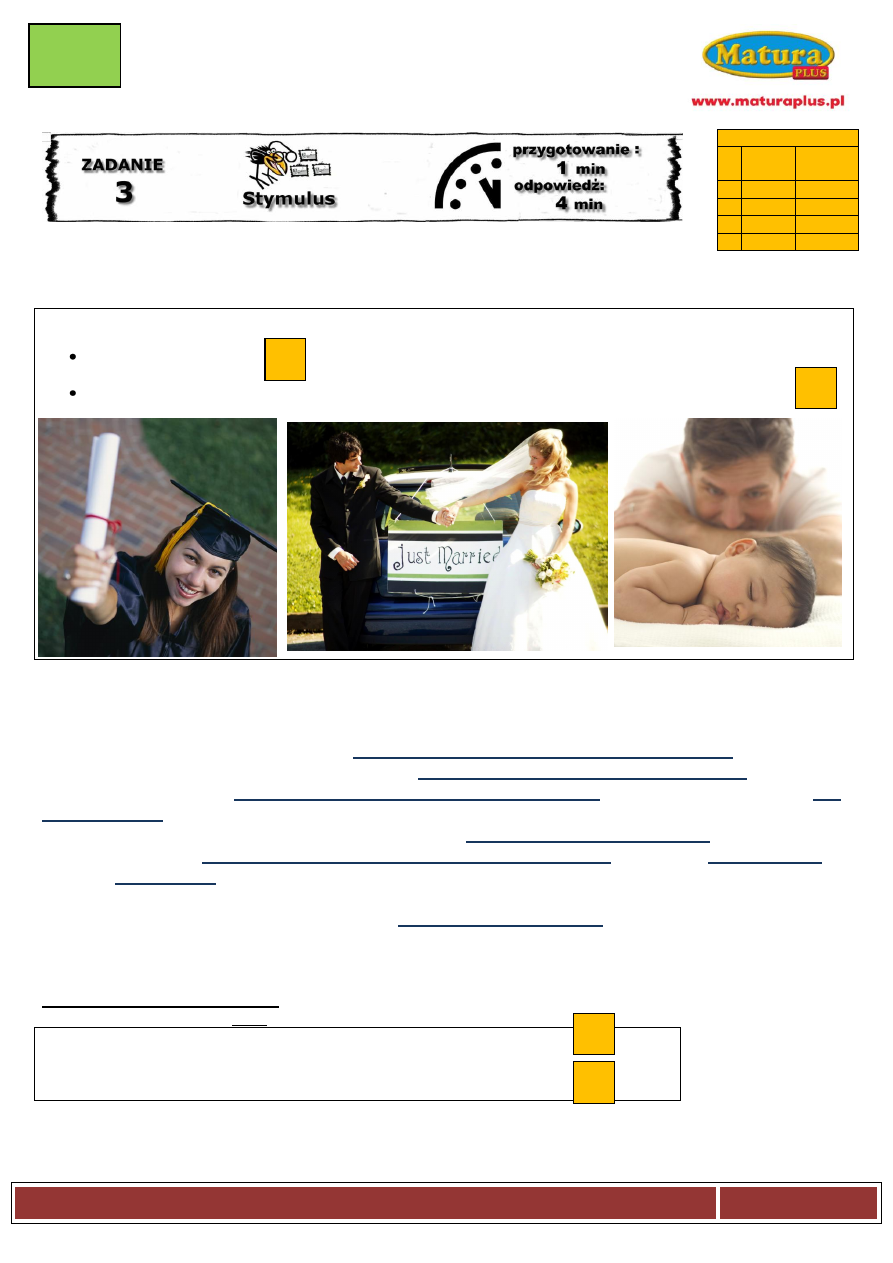 Matura PLUS

www.maturaplus.pl

ZADANIE 3

Stymulus

przygotowanie : 1 min
odpowiedź: 4 min

Just Married