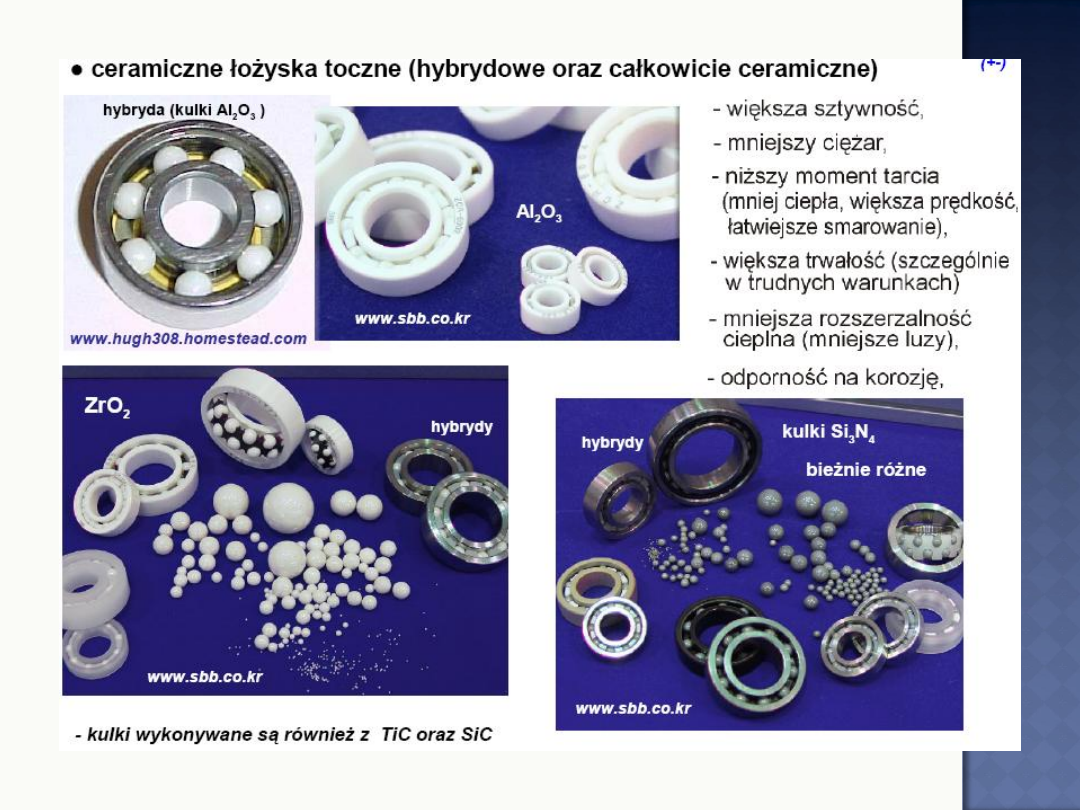 ● ceramiczne łożyska toczne (hybrydowe oraz całkowicie ceramiczne)

(+-)

hybryda (kulki $Al_2O_3$ )

www.hugh308.homestead.com

$Al_2O_3$

www.sbb.co.kr

- większa sztywność,

- mniejszy ciężar,

- niższy moment tarcia (mniej ciepła, większa prędkość, łatwiejsze smarowanie),

- większa trwałość (szczególnie w trudnych warunkach)

- mniejsza rozszerzalność cieplna (mniejsze luzy),

- odporność na korozję,

$ZrO_2$

hybrydy

www.sbb.co.kr

hybrydy

kulki $Si_3N_4$

bieżnie różne

www.sbb.co.kr

- kulki wykonywane są również z TiC oraz SiC