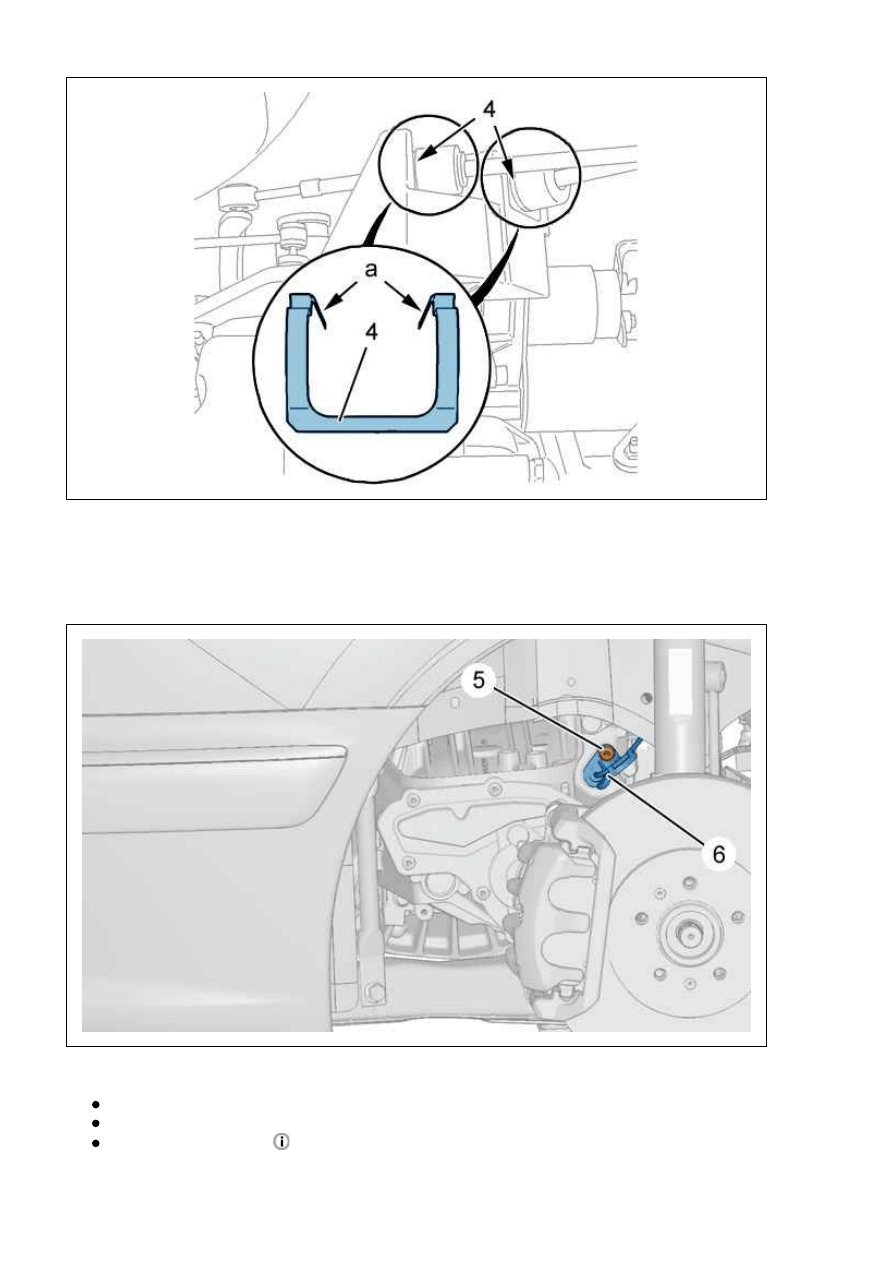 4
a
4

5
6