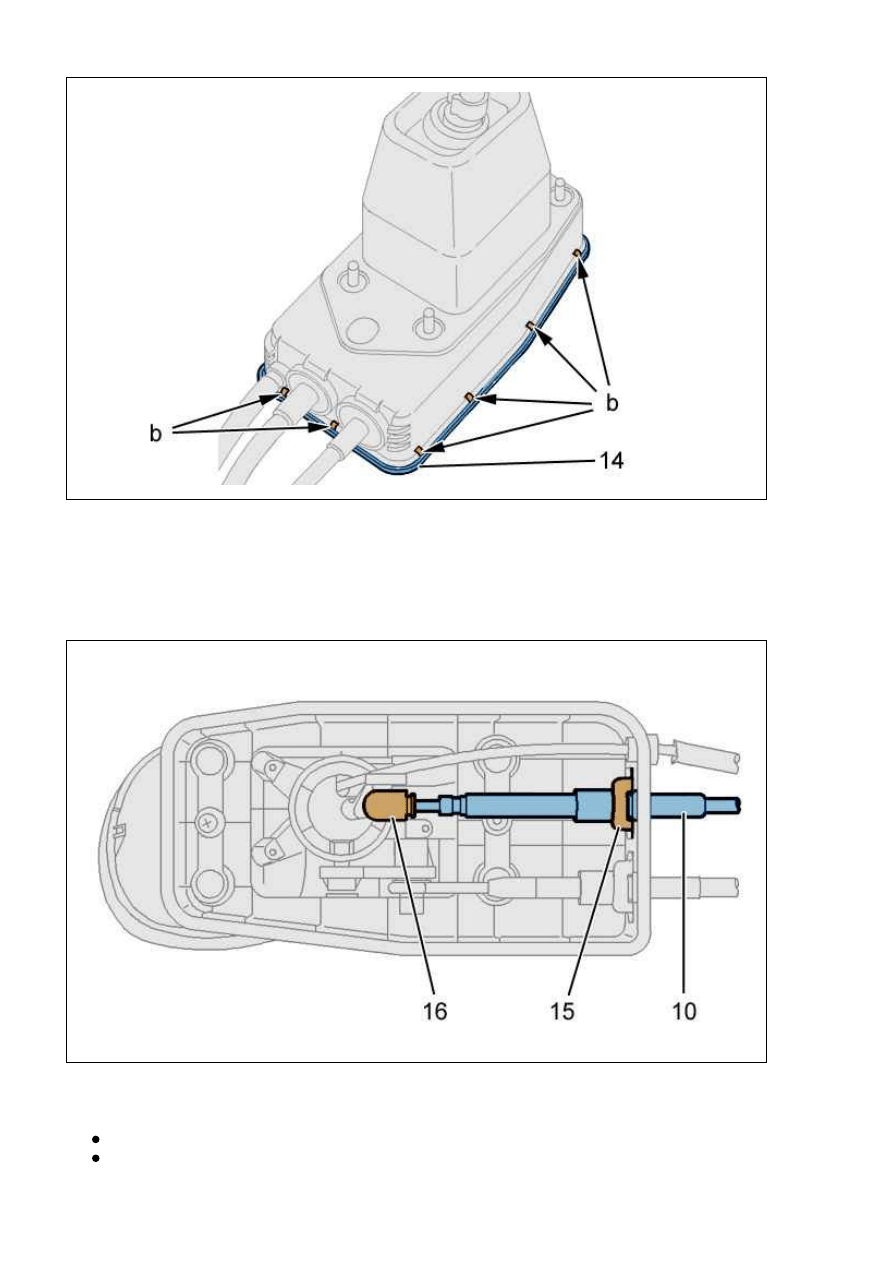 b
b
14

16
15
10