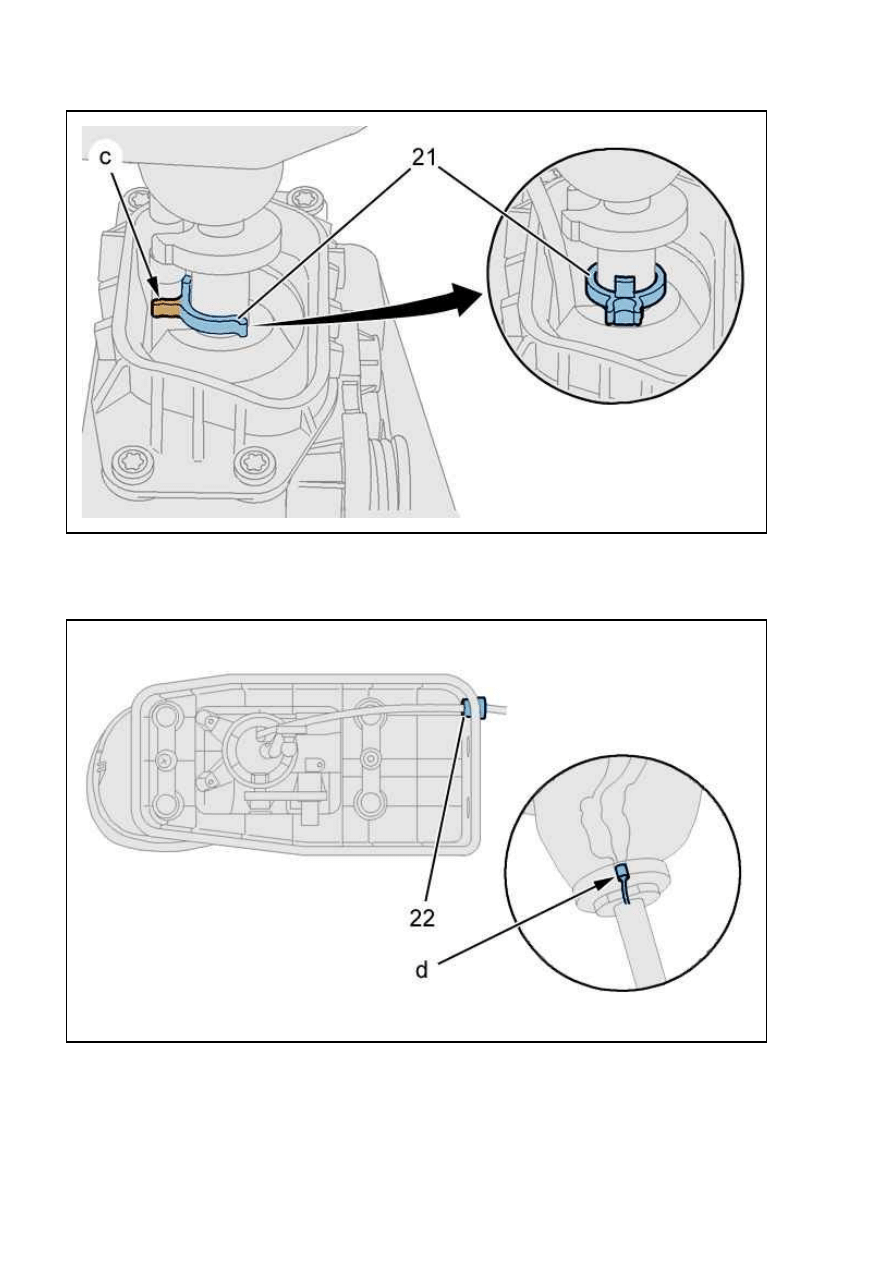 c
21
22
d