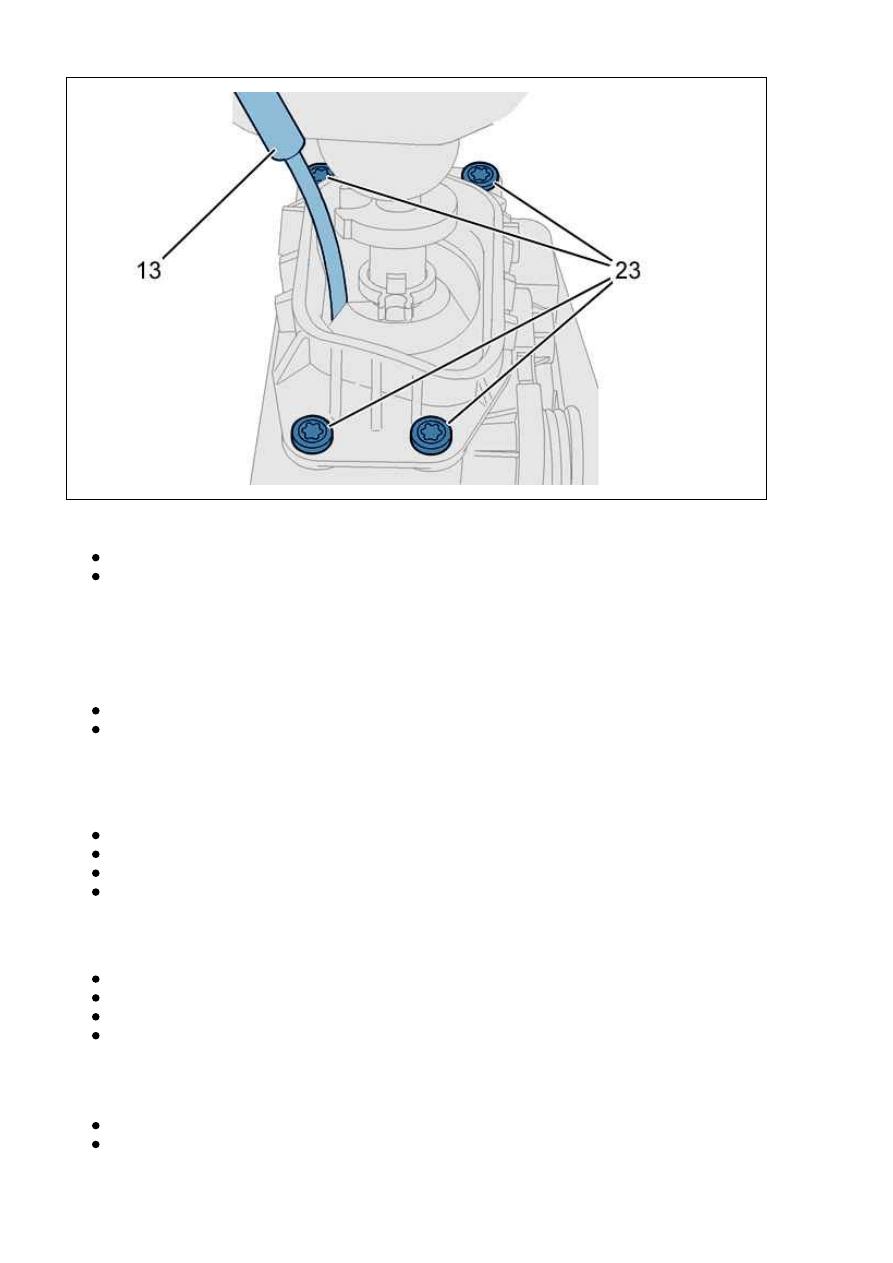 13

23