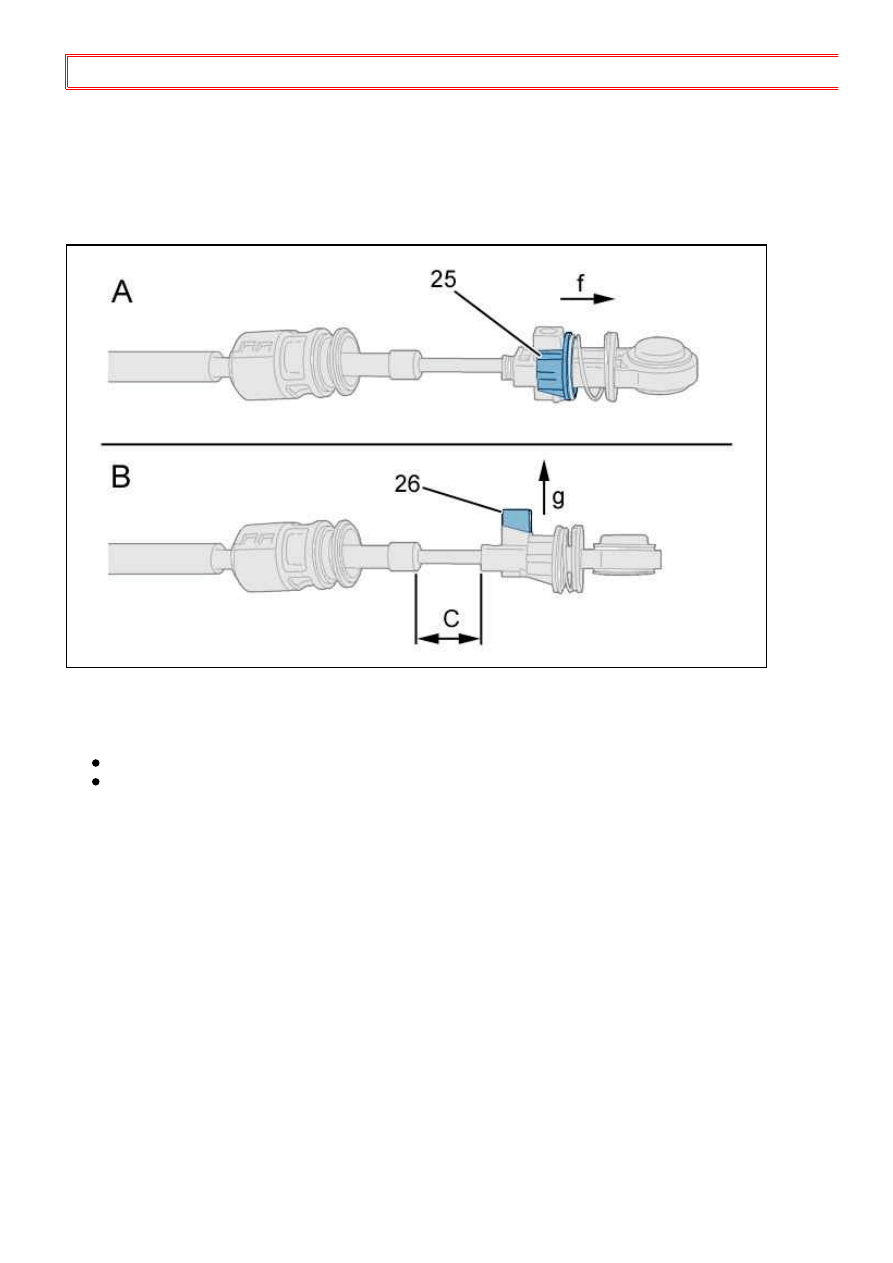 A

25

f

B

26

g

C