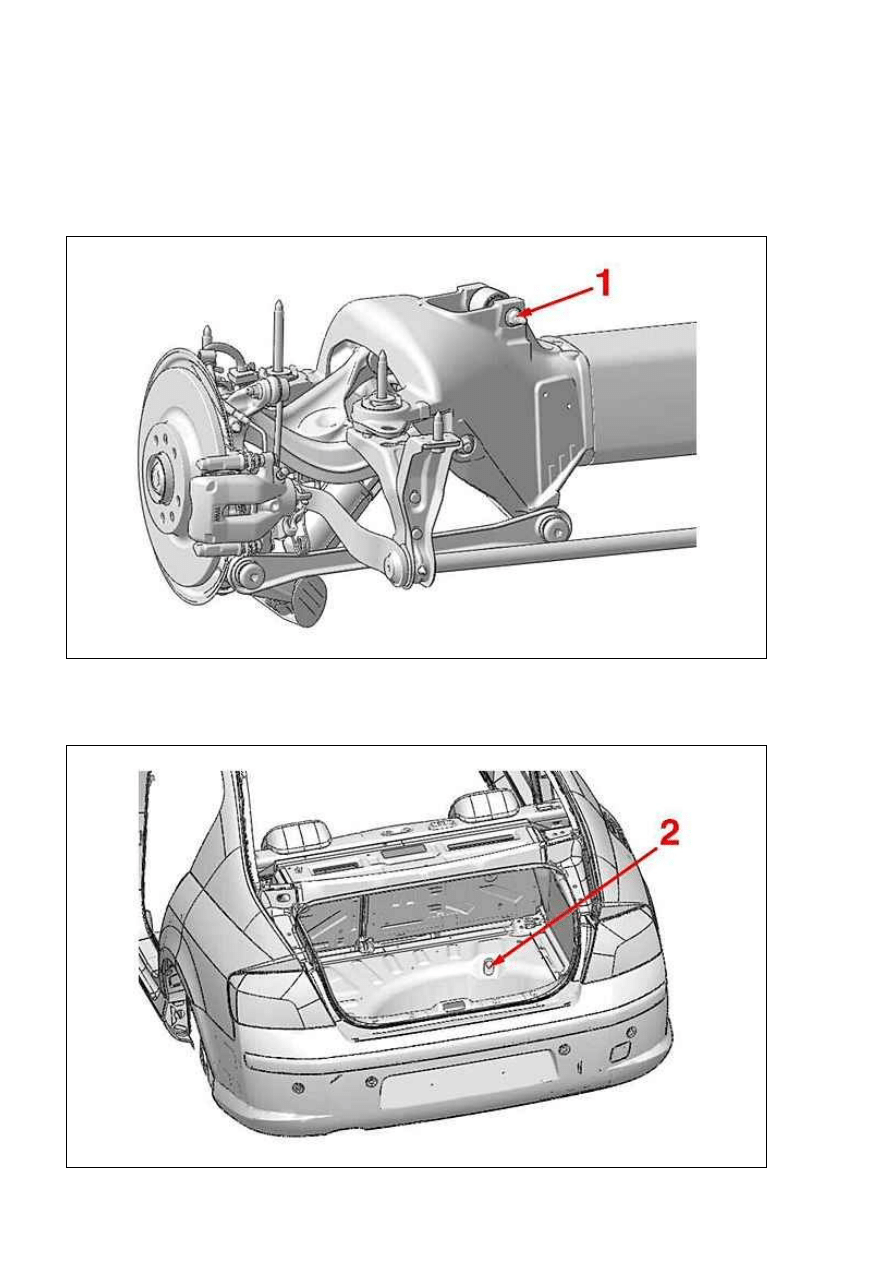 1

2