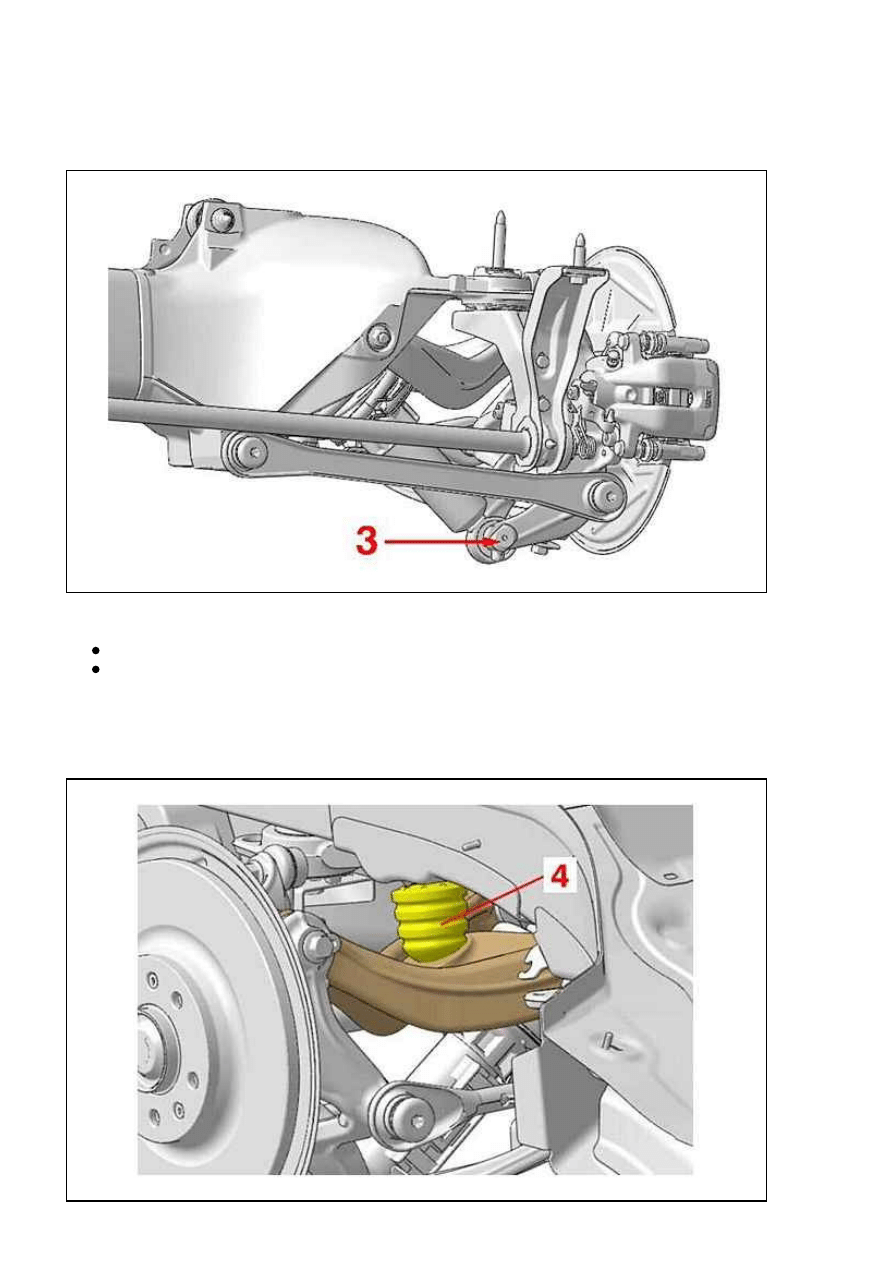 3

4