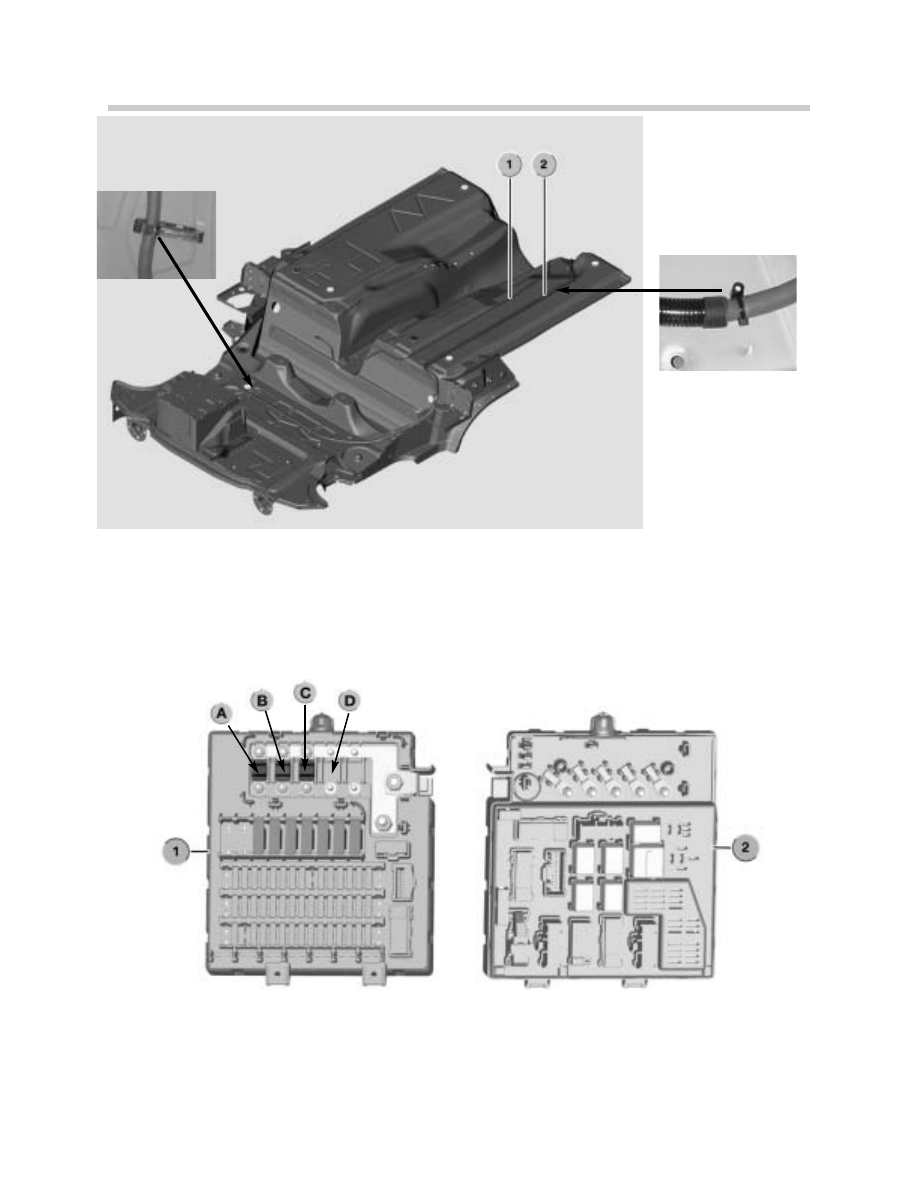 1
2

A
B
C
D
1
2