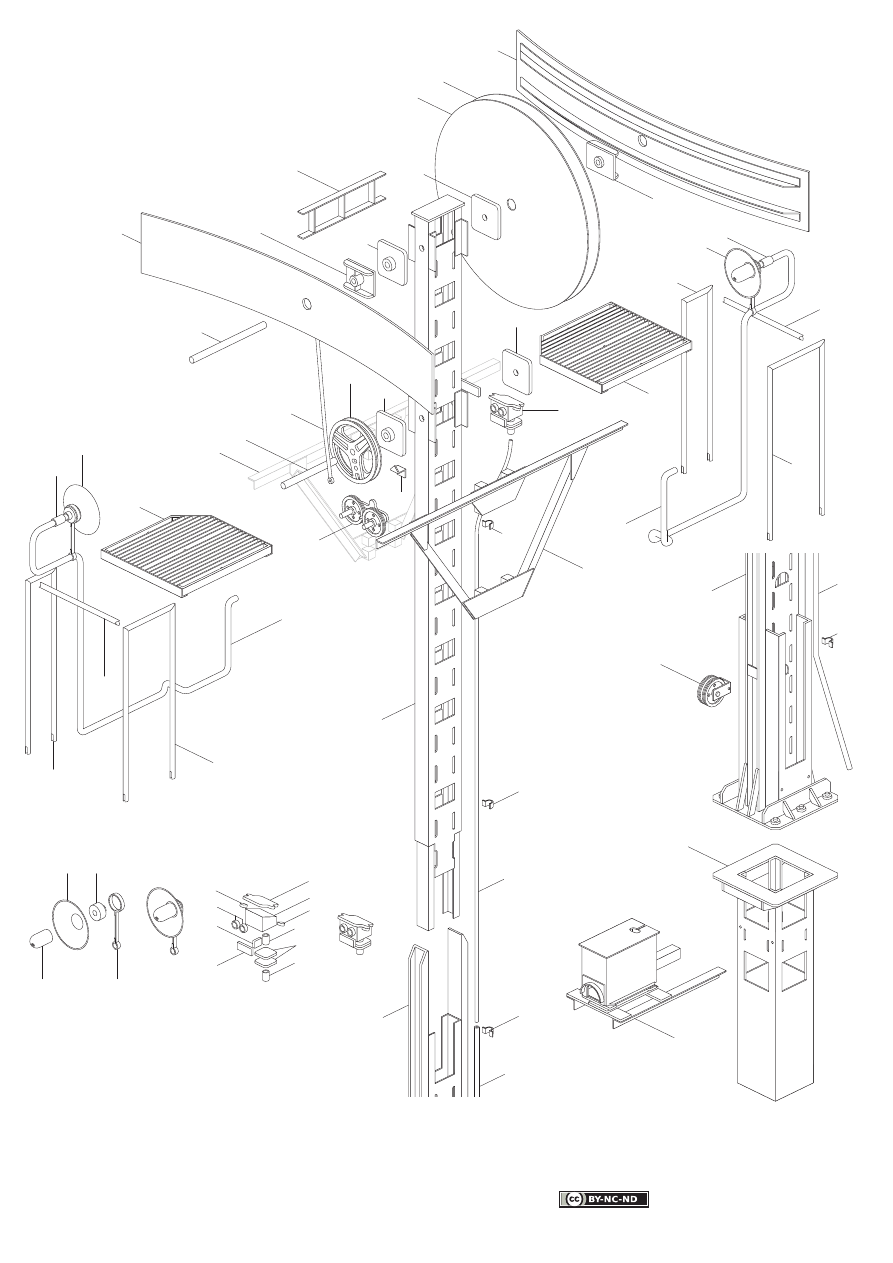 BY-NC-ND