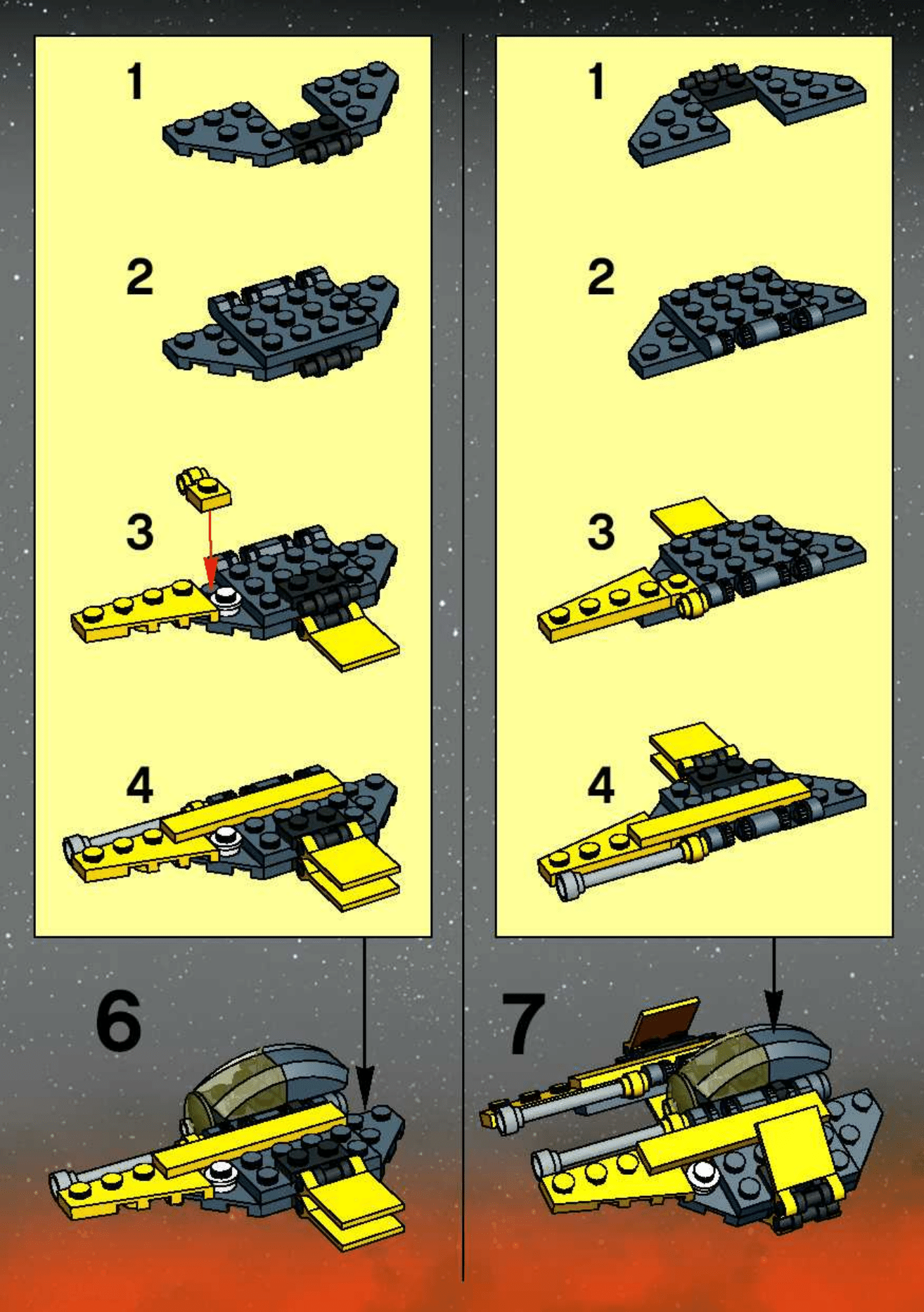 1

2

3

4

6

1

2

3

4

7