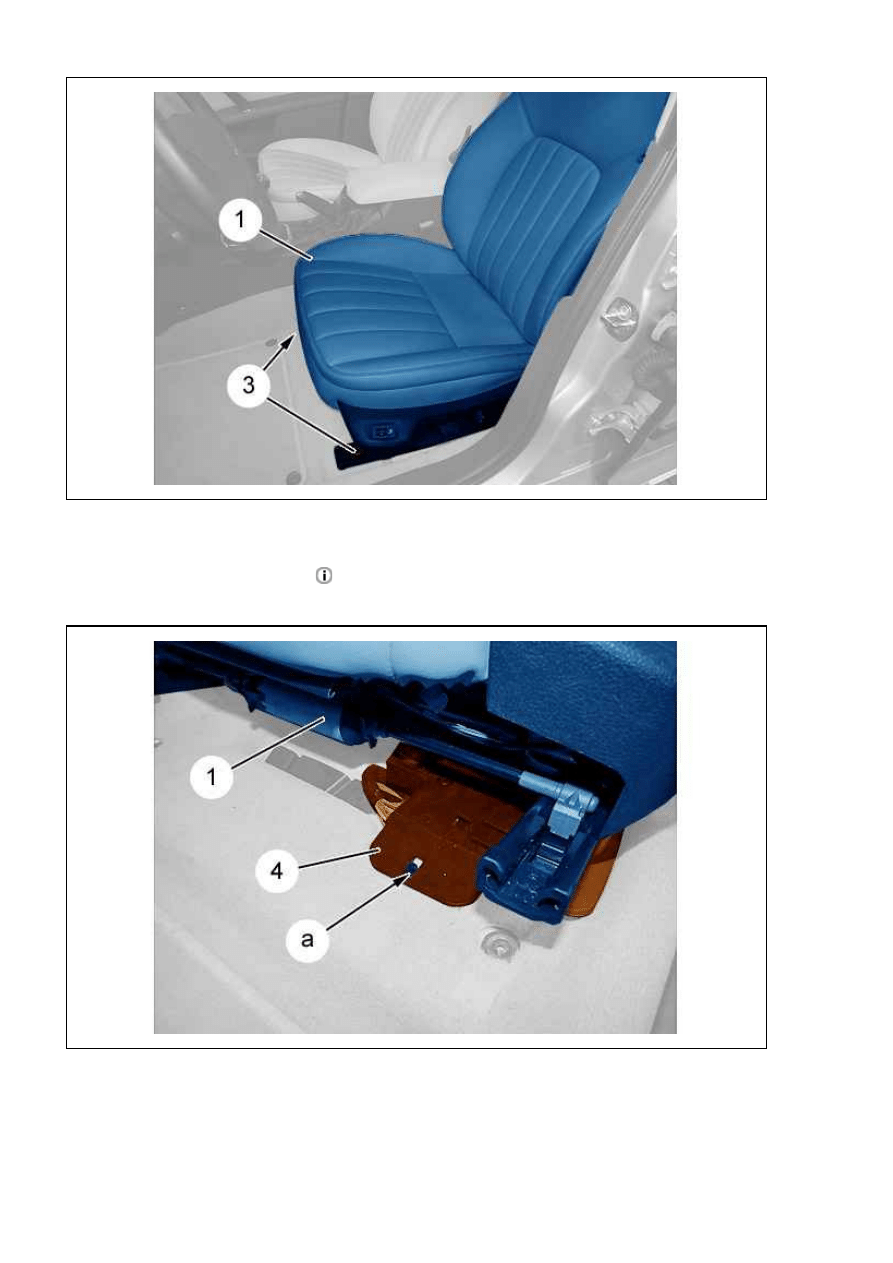 1

3

1

4

a