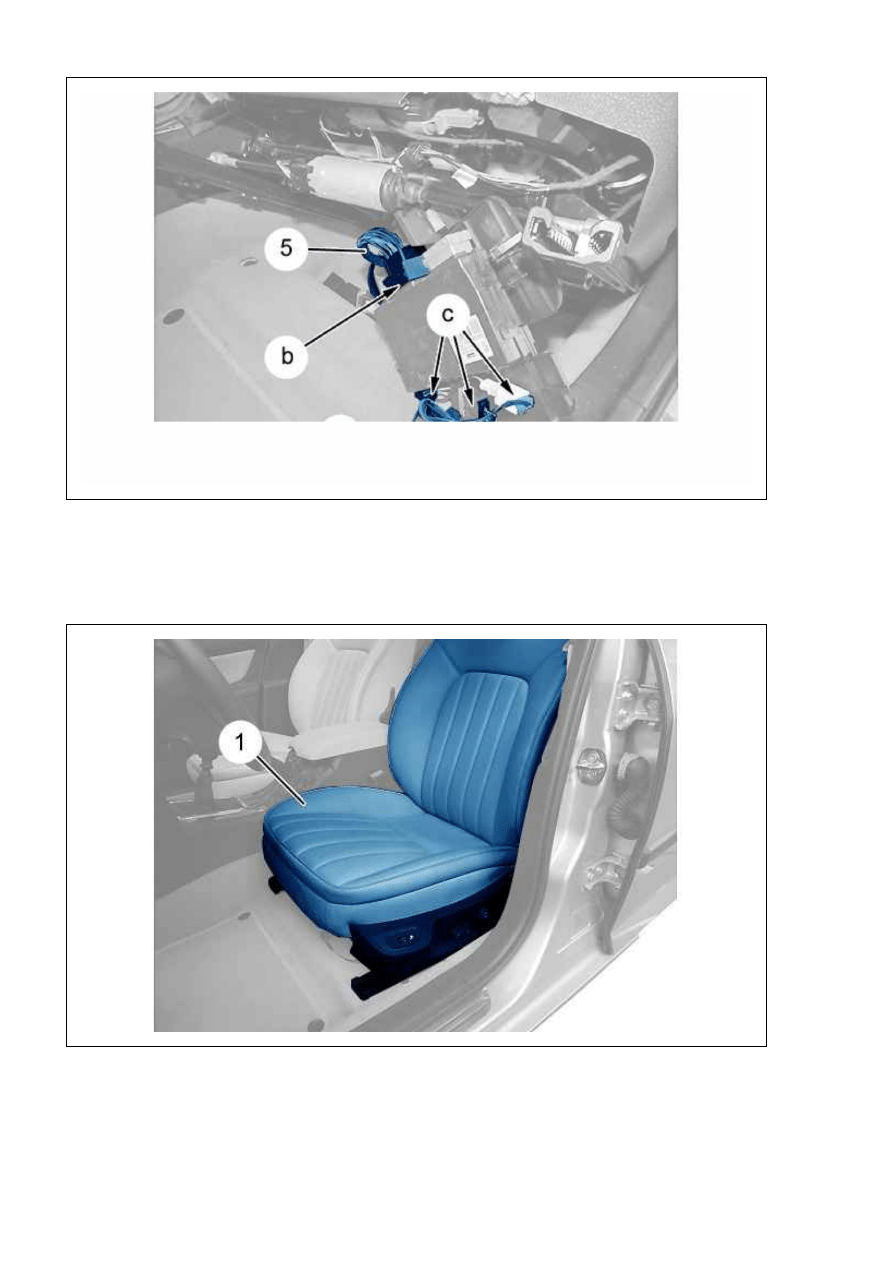 5

b

c

1