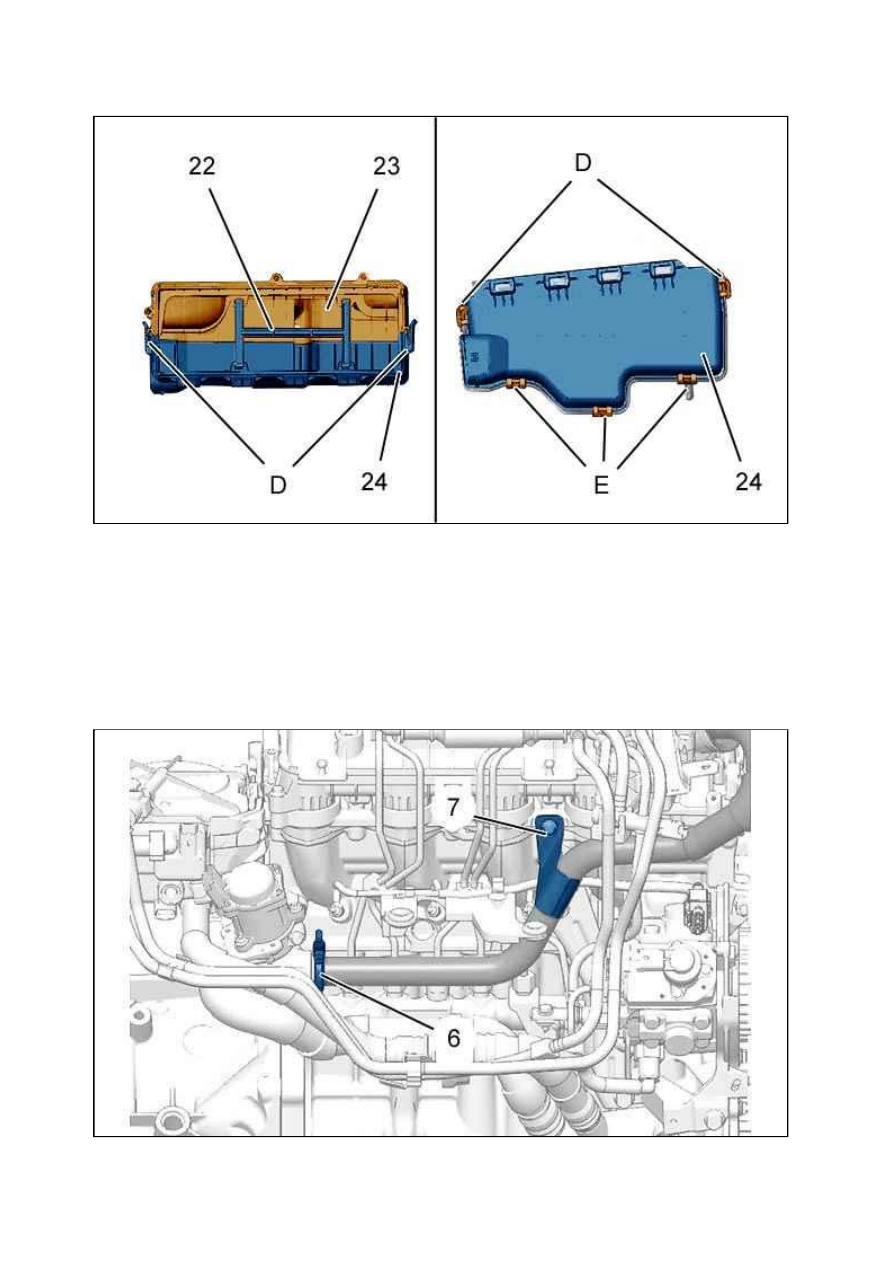 22
23
D
24
D
E
24
7
6