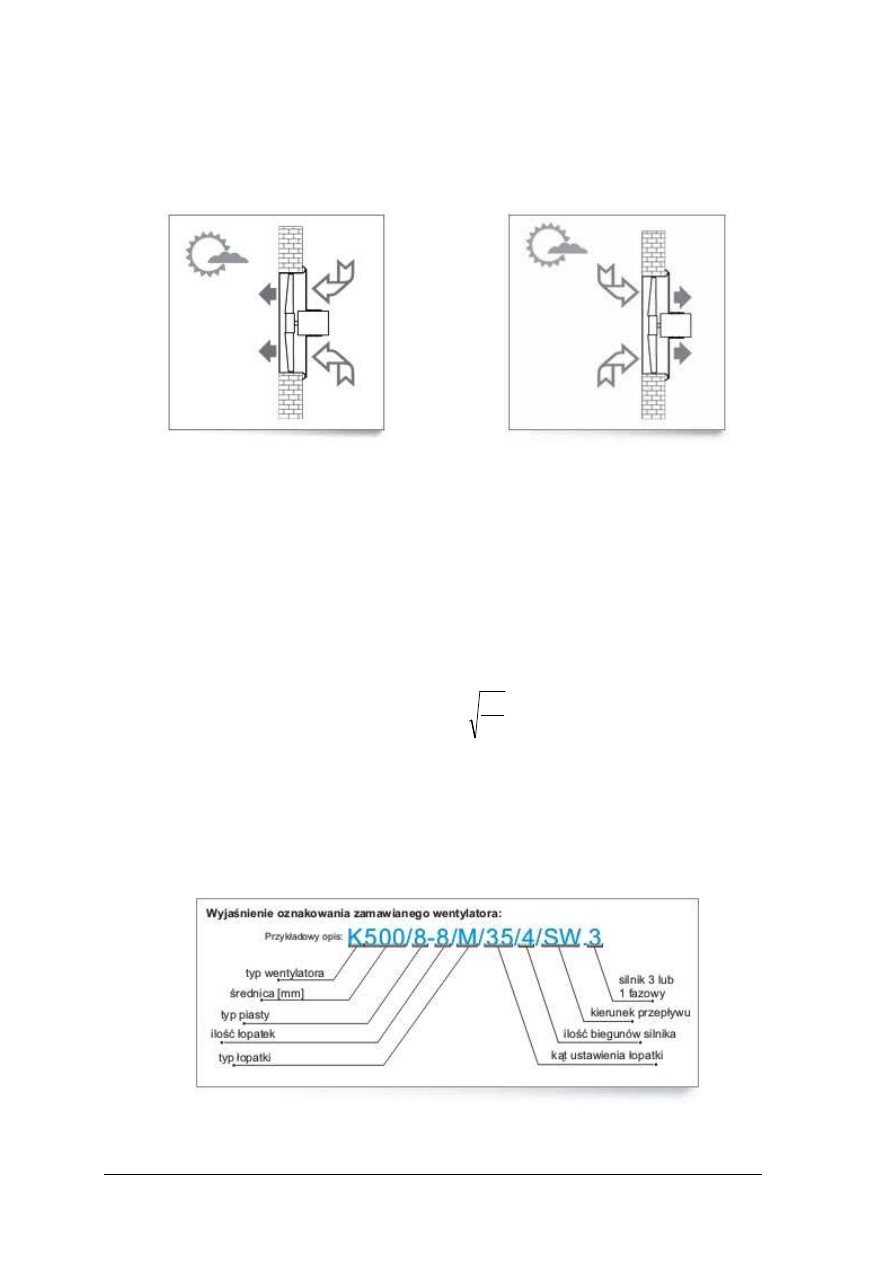 Wyjaśnienie oznakowania zamawianego wentylatora:

Przykładowy opis: K500/8-8/M/35/4/SW 3

typ wentylatora

średnica [mm]

typ piasty

ilość łopatek

typ łopatki

silnik 3 lub 1 fazowy

kierunek przepływu

ilość biegunów silnika

kąt ustawienia łopatki