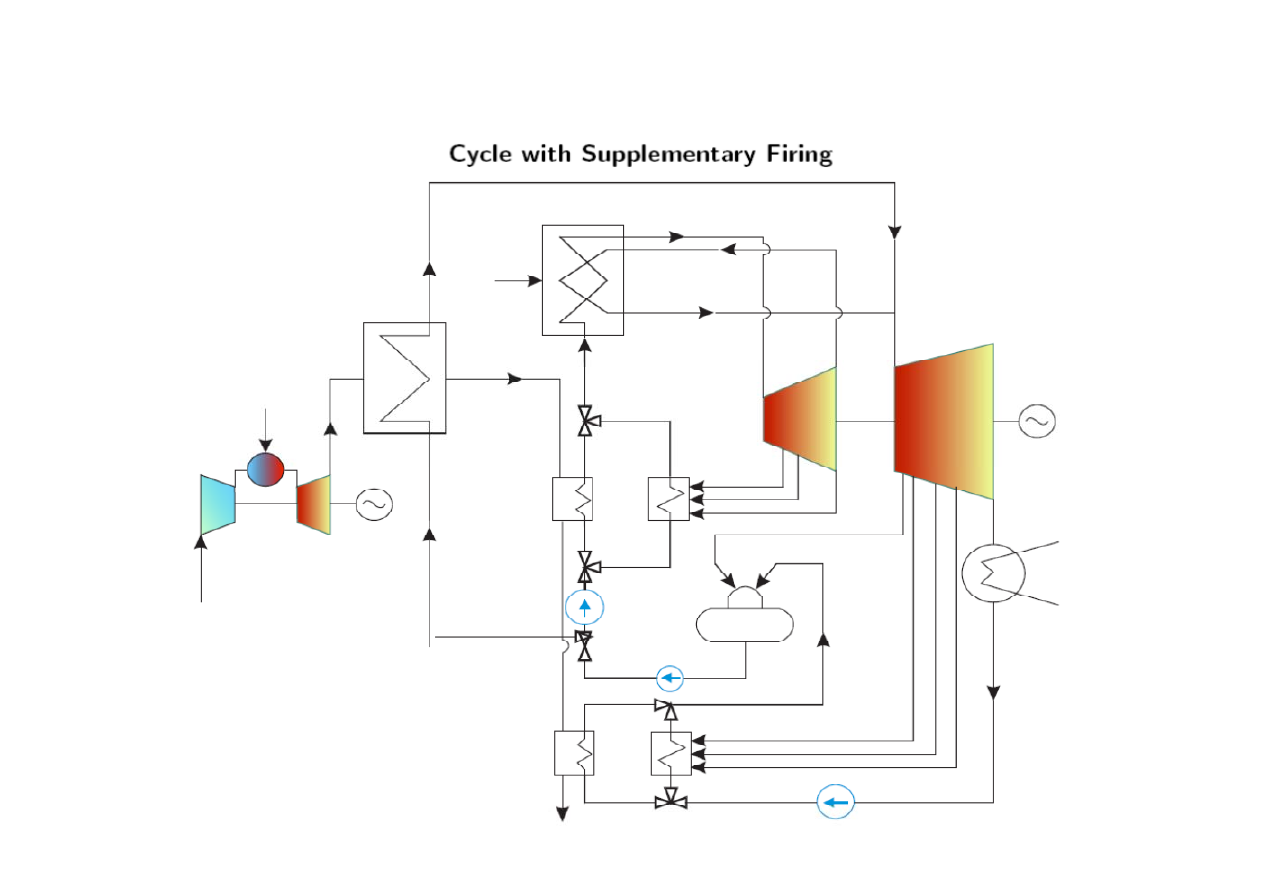 Cycle with Supplementary Firing