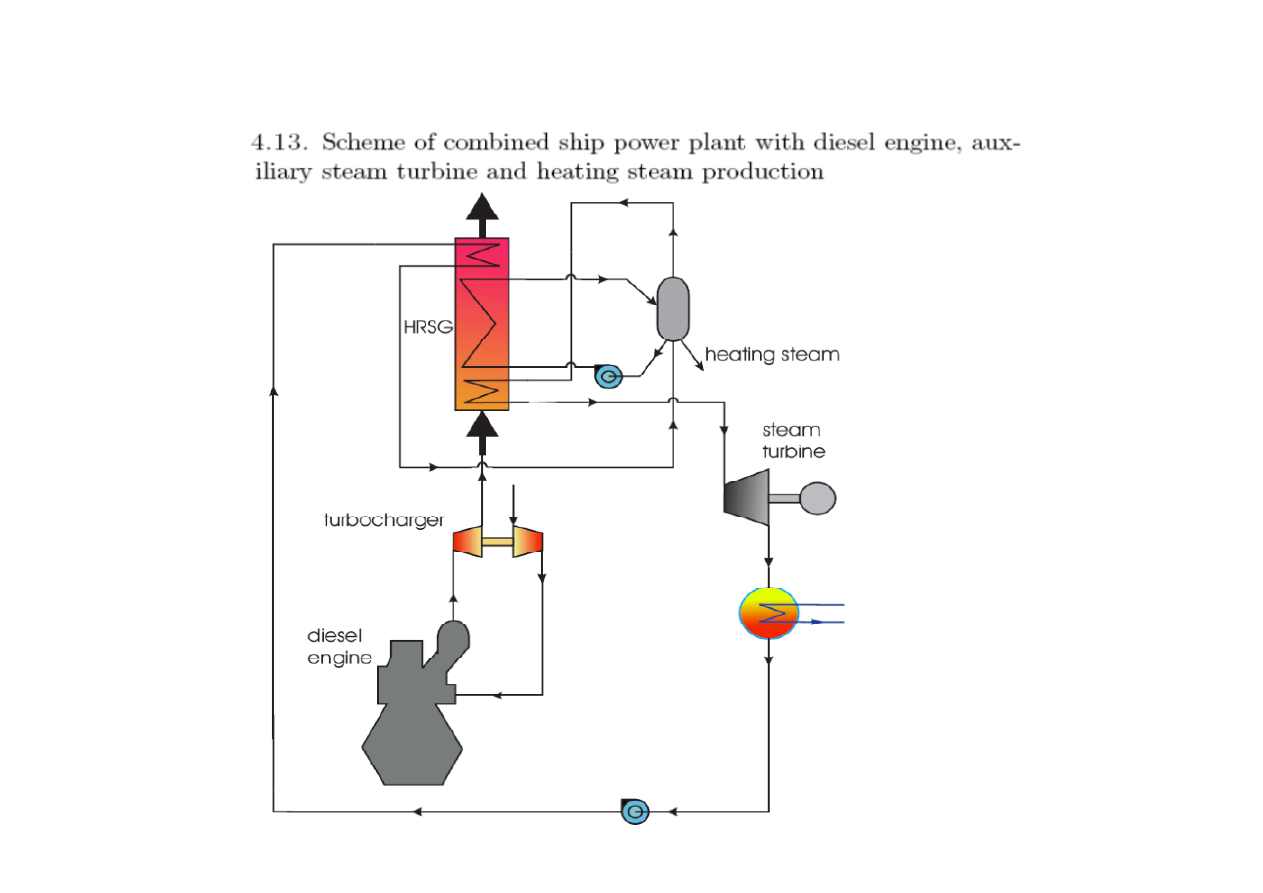 4.13. Scheme of combined ship power plant with diesel engine, auxiliary steam turbine and heating steam production

HRSG

heating steam

steam turbine

turbocharger

diesel engine