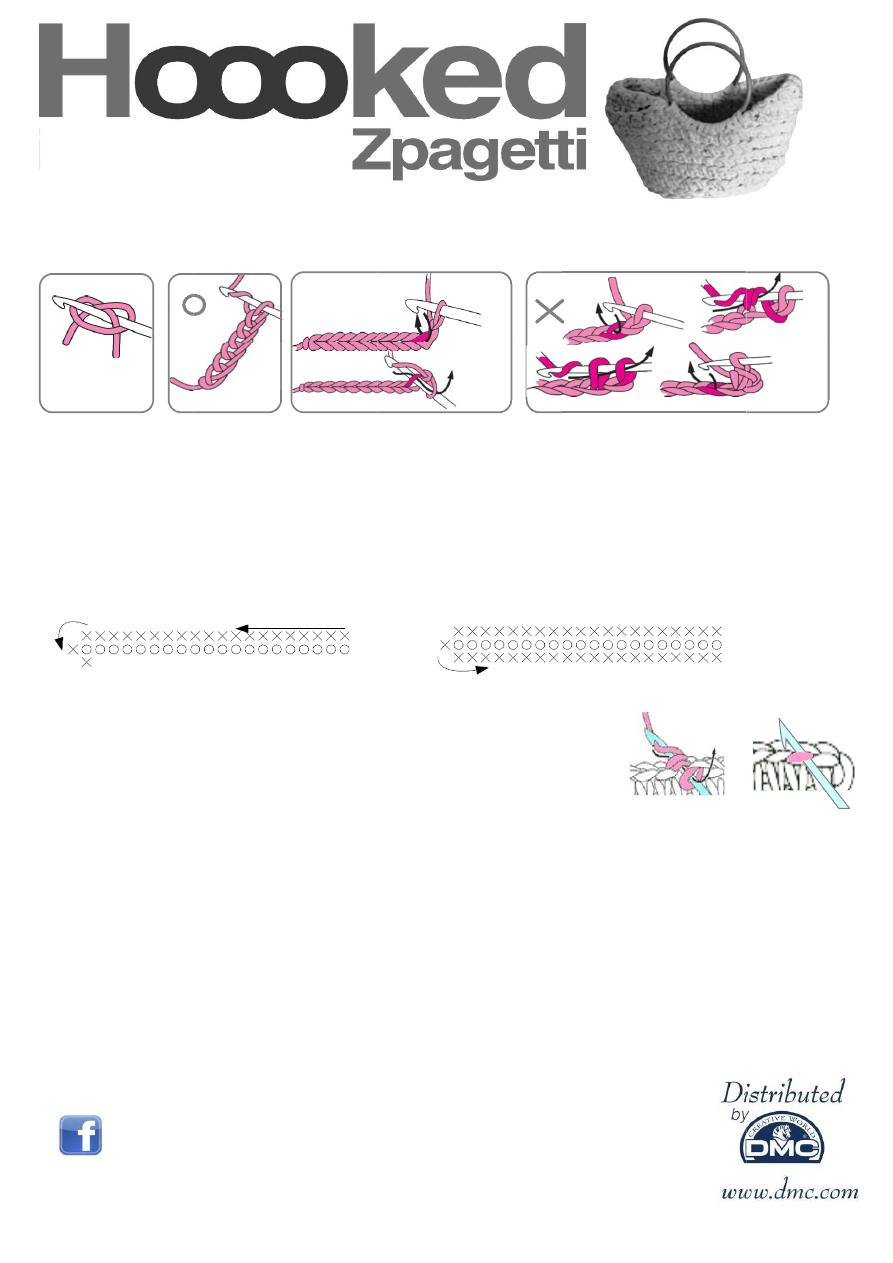 Hoooked
Zpagetti

Distributed
by
CREATIVE WORLD
DMC
www.dmc.com