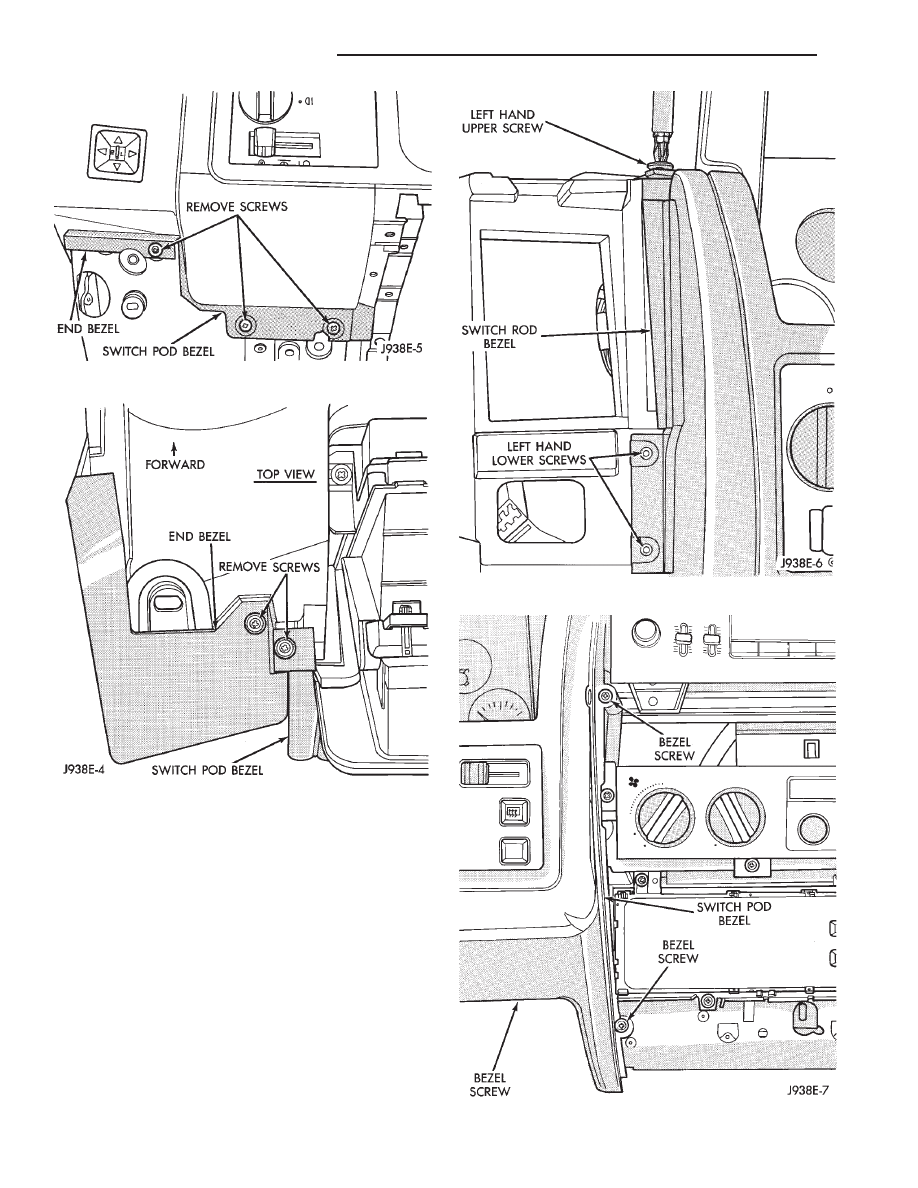 REMOVE SCREWS

END BEZEL

SWITCH POD BEZEL

J938E-5

FORWARD

TOP VIEW

END BEZEL

REMOVE SCREWS

J938E-4

SWITCH POD BEZEL

LEFT HAND UPPER SCREW

SWITCH ROD BEZEL

LEFT HAND LOWER SCREWS

J938E-6

BEZEL SCREW

SWITCH POD BEZEL

BEZEL SCREW

BEZEL SCREW

J938E-7