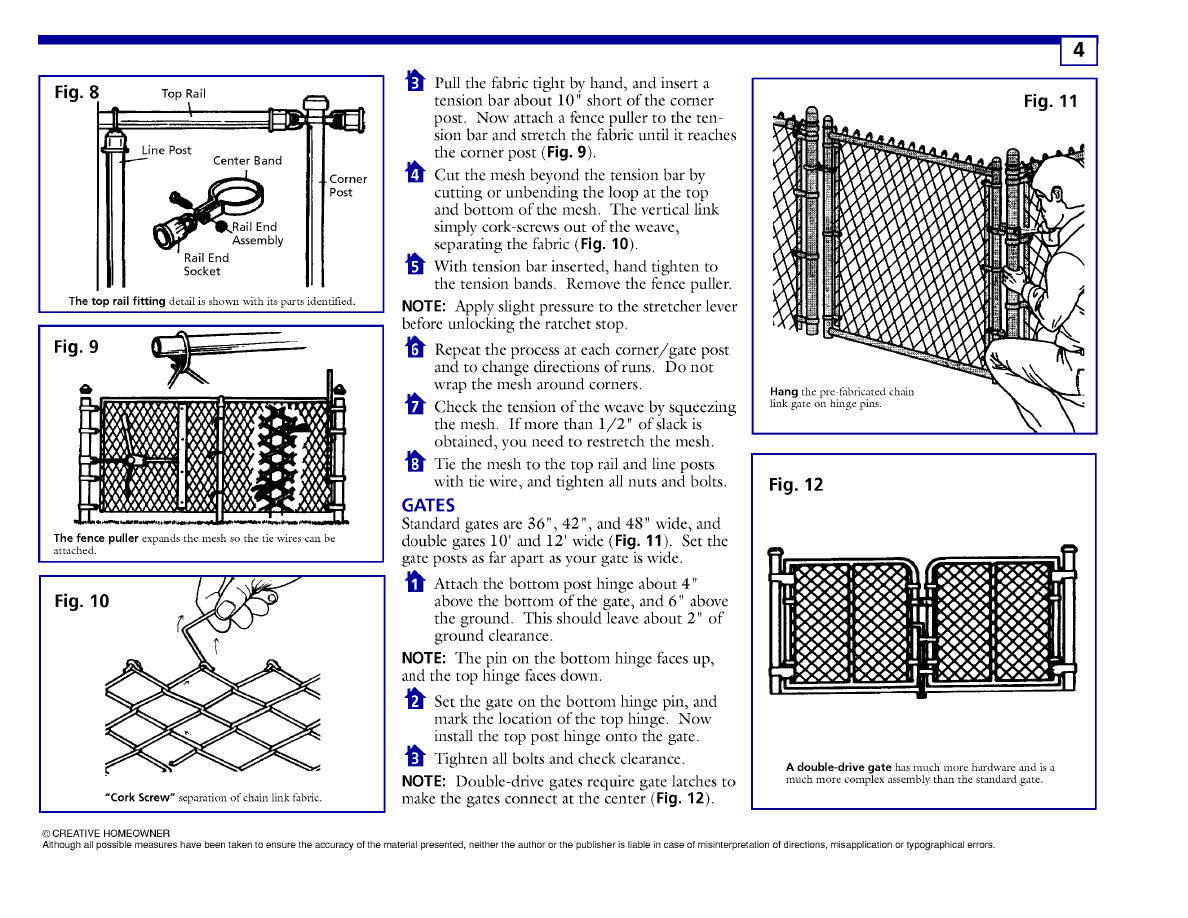 4

Fig. 8

Top Rail

Line Post

Center Band

Corner Post

Rail End Assembly

Rail End Socket

The top rail fitting detail is shown with its parts identified.

Fig. 9

The fence puller expands the mesh so the tie wires can be attached.

Fig. 10

"Cork Screw" separation of chain link fabric.

3 Pull the fabric tight by hand, and insert a tension bar about 10" short of the corner post. Now attach a fence puller to the tension bar and stretch the fabric until it reaches the corner post (Fig. 9).

4 Cut the mesh beyond the tension bar by cutting or unbending the loop at the top and bottom of the mesh. The vertical link simply cork-screws out of the weave, separating the fabric (Fig. 10).

5 With tension bar inserted, hand tighten to the tension bands. Remove the fence puller.

NOTE: Apply slight pressure to the stretcher lever before unlocking the ratchet stop.

6 Repeat the process at each corner/gate post and to change directions of runs. Do not wrap the mesh around corners.

7 Check the tension of the weave by squeezing the mesh. If more than 1/2" of slack is obtained, you need to restretch the mesh.

8 Tie the mesh to the top rail and line posts with tie wire, and tighten all nuts and bolts.

GATES

Standard gates are 36", 42", and 48" wide, and double gates 10' and 12' wide (Fig. 11). Set the gate posts as far apart as your gate is wide.

1 Attach the bottom post hinge about 4" above the bottom of the gate, and 6" above the ground. This should leave about 2" of ground clearance.

NOTE: The pin on the bottom hinge faces up, and the top hinge faces down.

2 Set the gate on the bottom hinge pin, and mark the location of the top hinge. Now install the top post hinge onto the gate.

3 Tighten all bolts and check clearance.

NOTE: Double-drive gates require gate latches to make the gates connect at the center (Fig. 12).

Fig. 11

Hang the pre-fabricated chain link gate on hinge pins.

Fig. 12

A double-drive gate has much more hardware and is a much more complex assembly than the standard gate.

© CREATIVE HOMEOWNER
Although all possible measures have been taken to ensure the accuracy of the material presented, neither the author or the publisher is liable in case of misinterpretation of directions, misapplication or typographical errors.