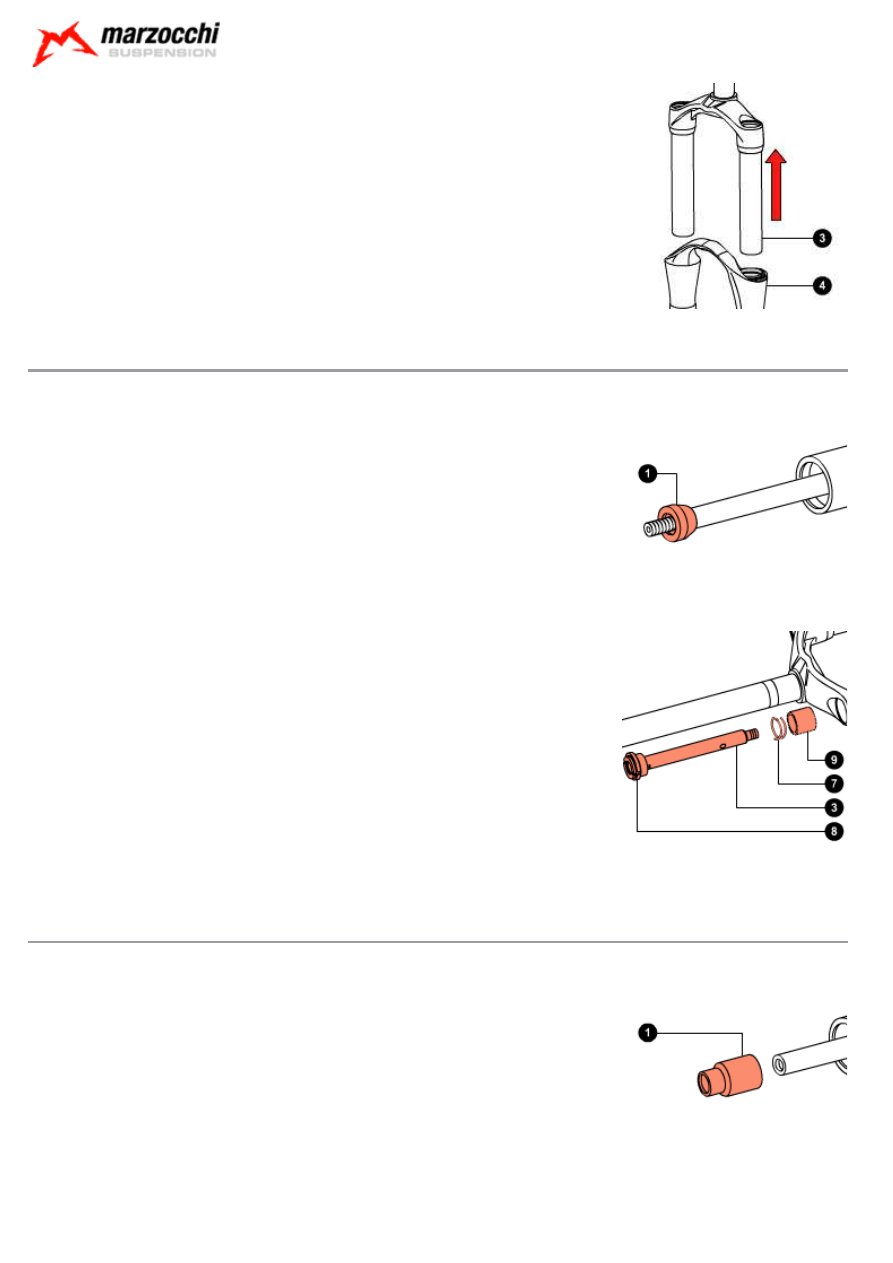 marzocchi
SUSPENSION

3
4

1

9
7
3
8

1