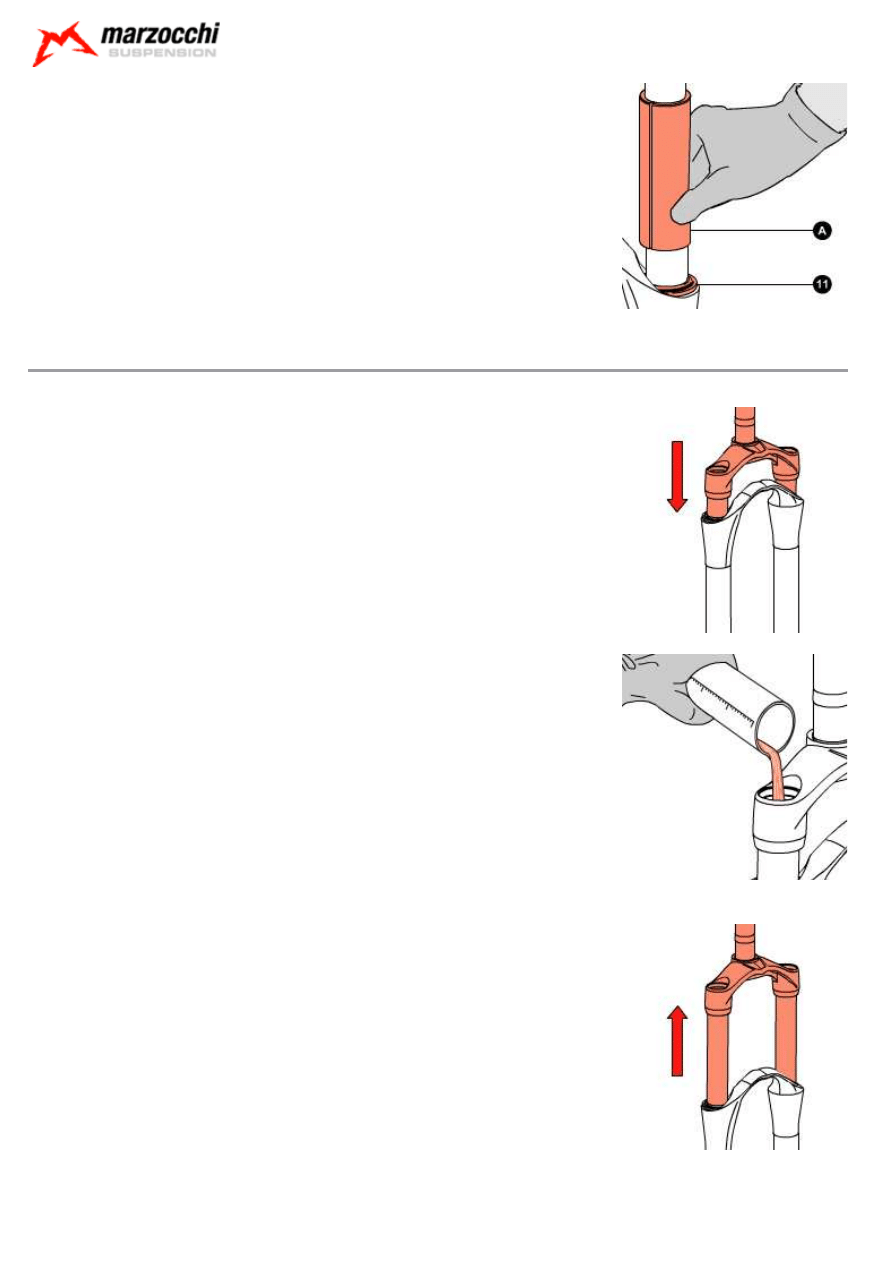 marzocchi
SUSPENSION

A

11