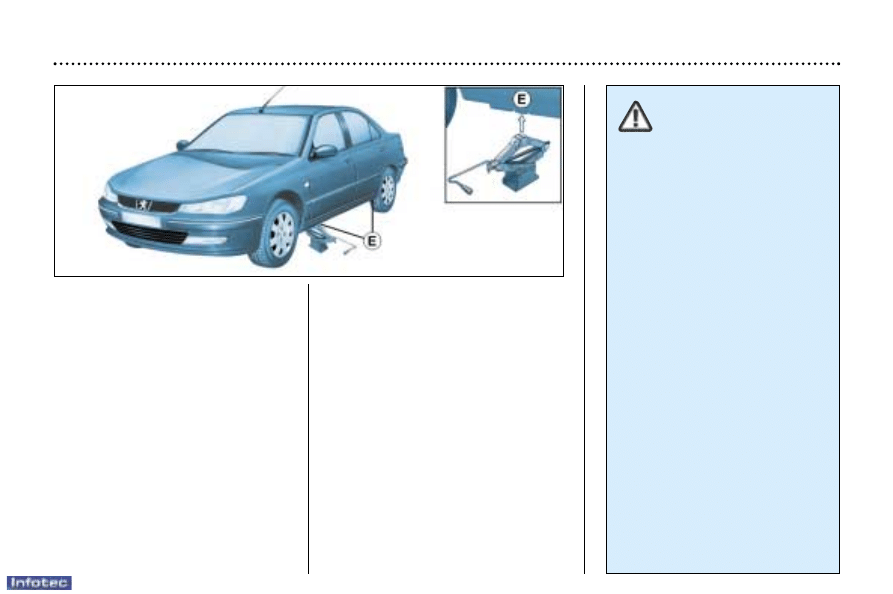 E

E

Infotec