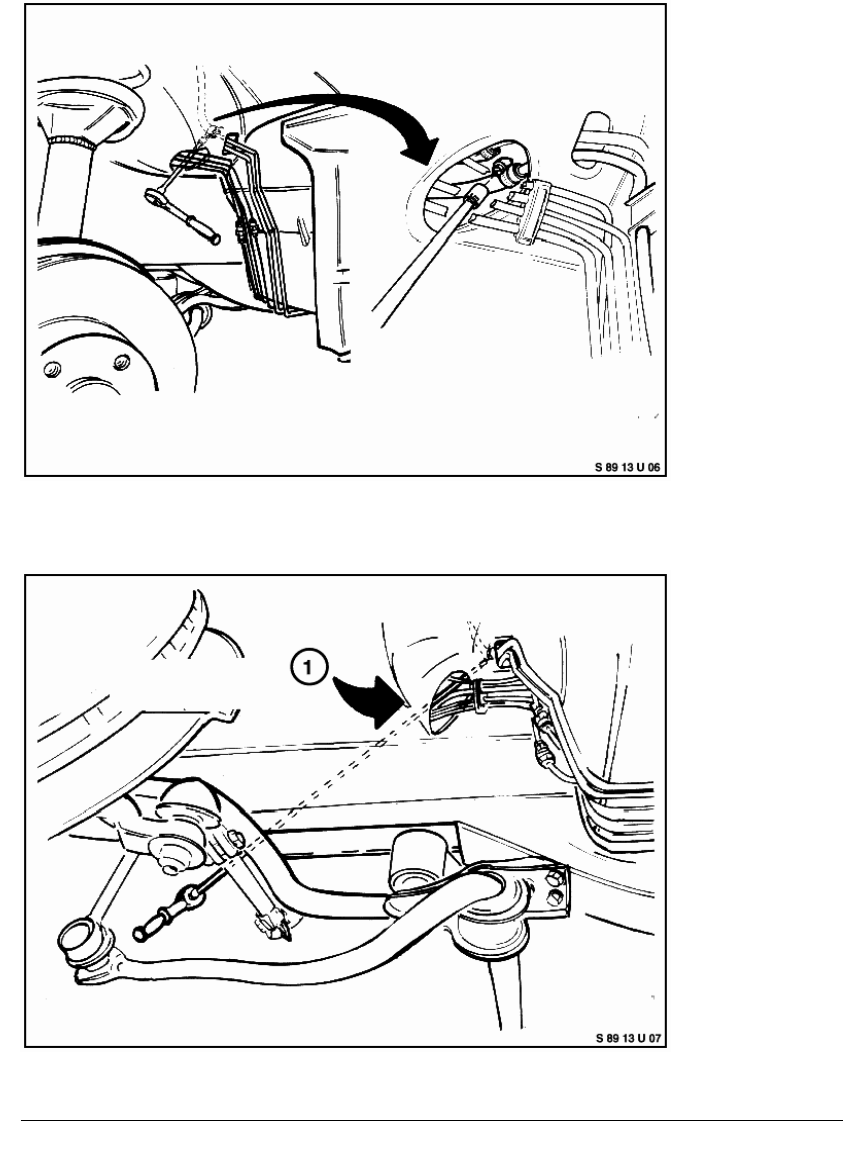 S 89 13 U 06

1

S 89 13 U 07