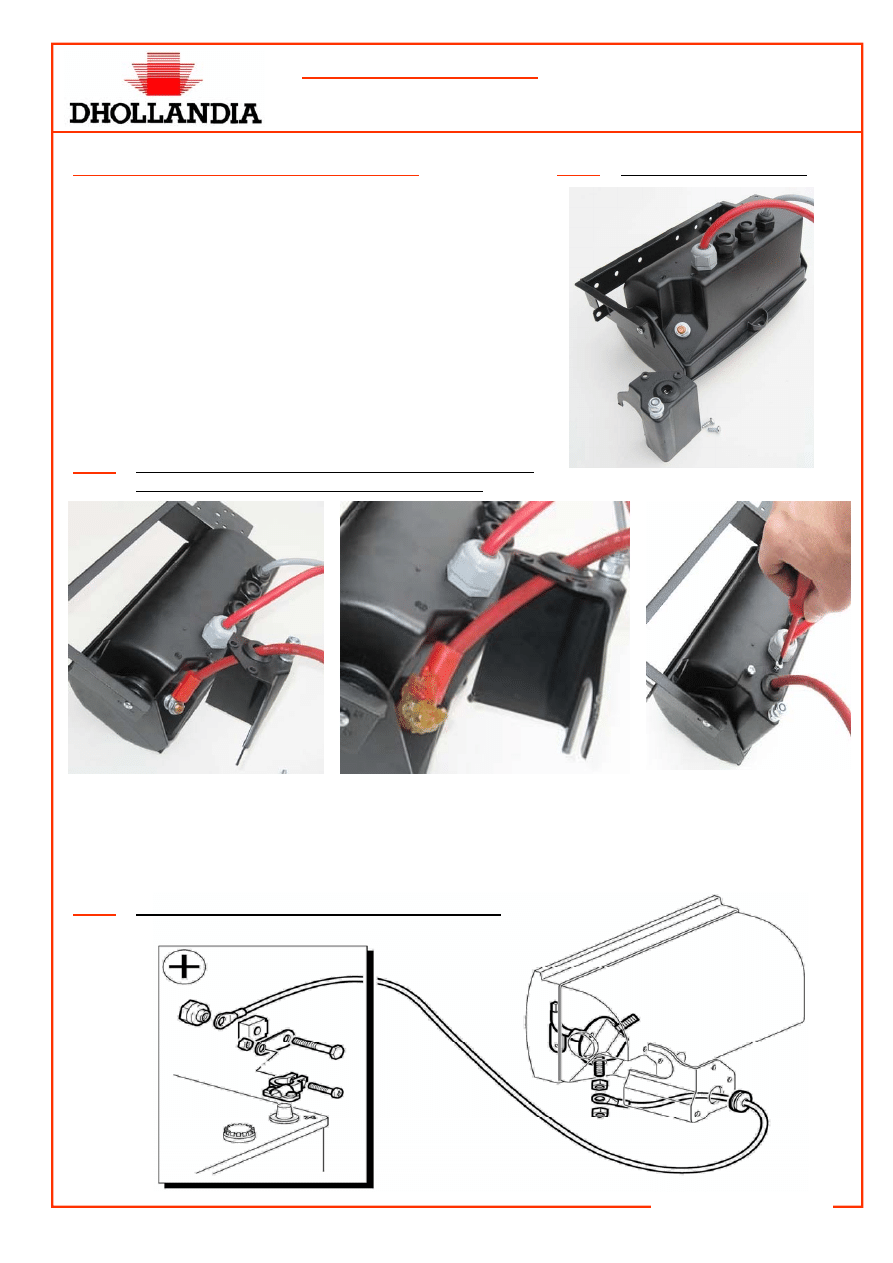 DHOLLANDIA