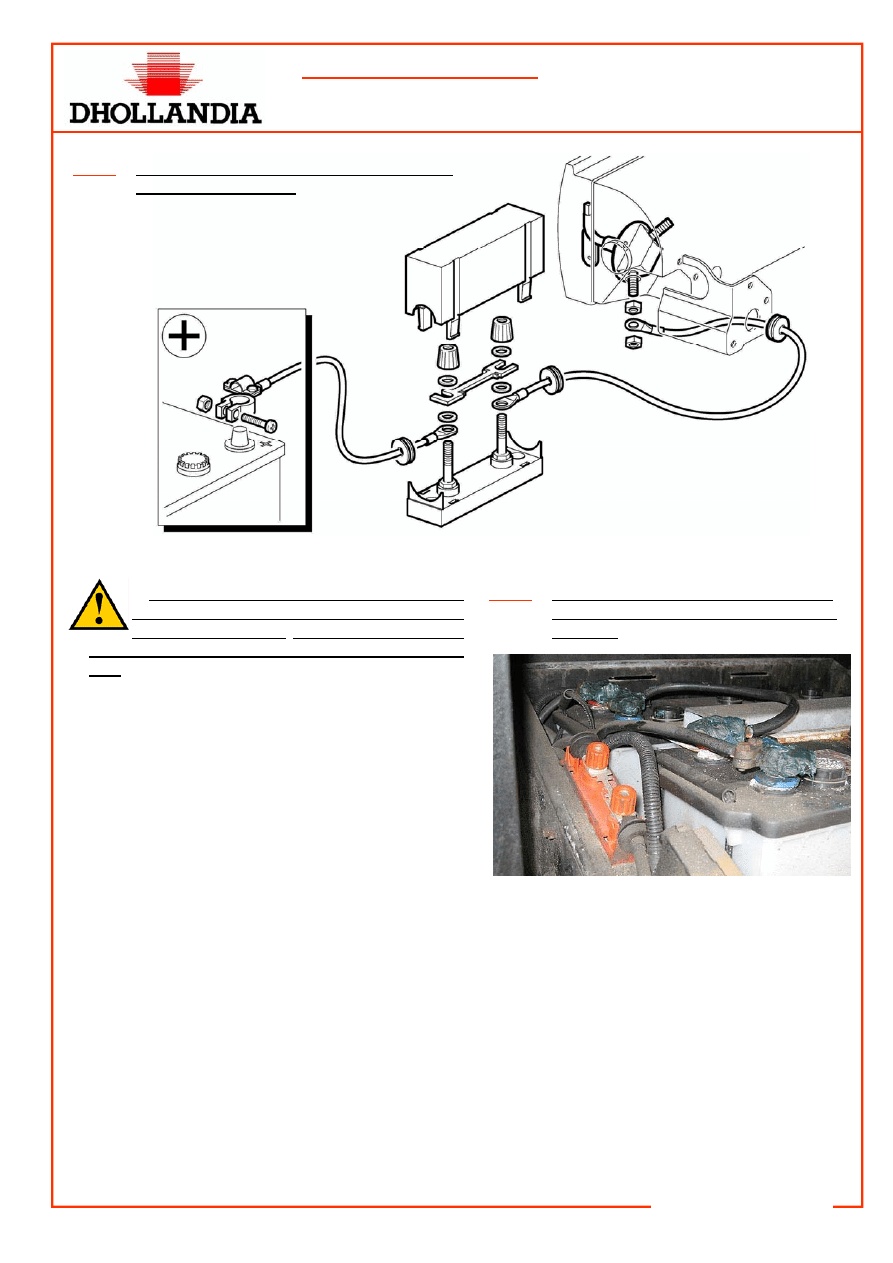 DHOLLANDIA