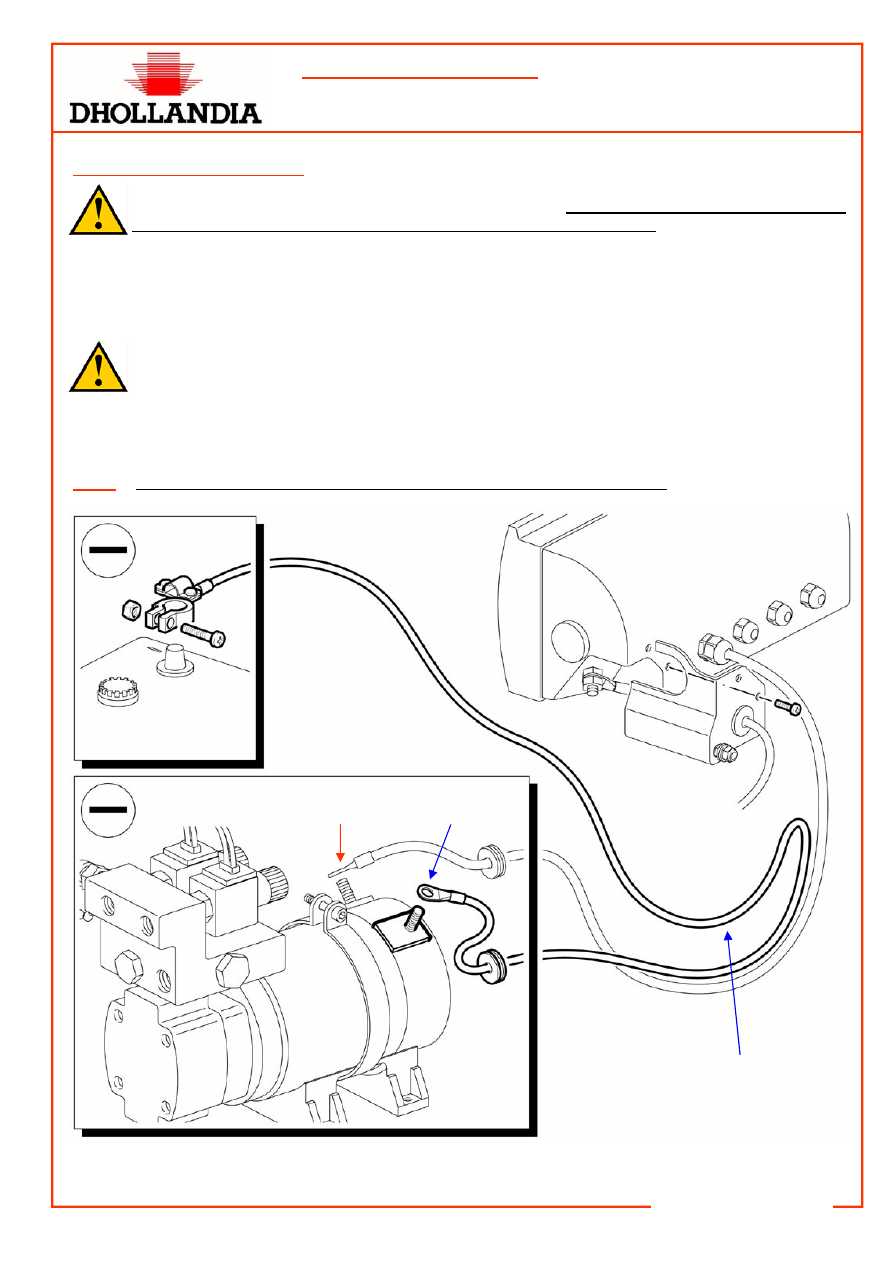 DHOLLANDIA