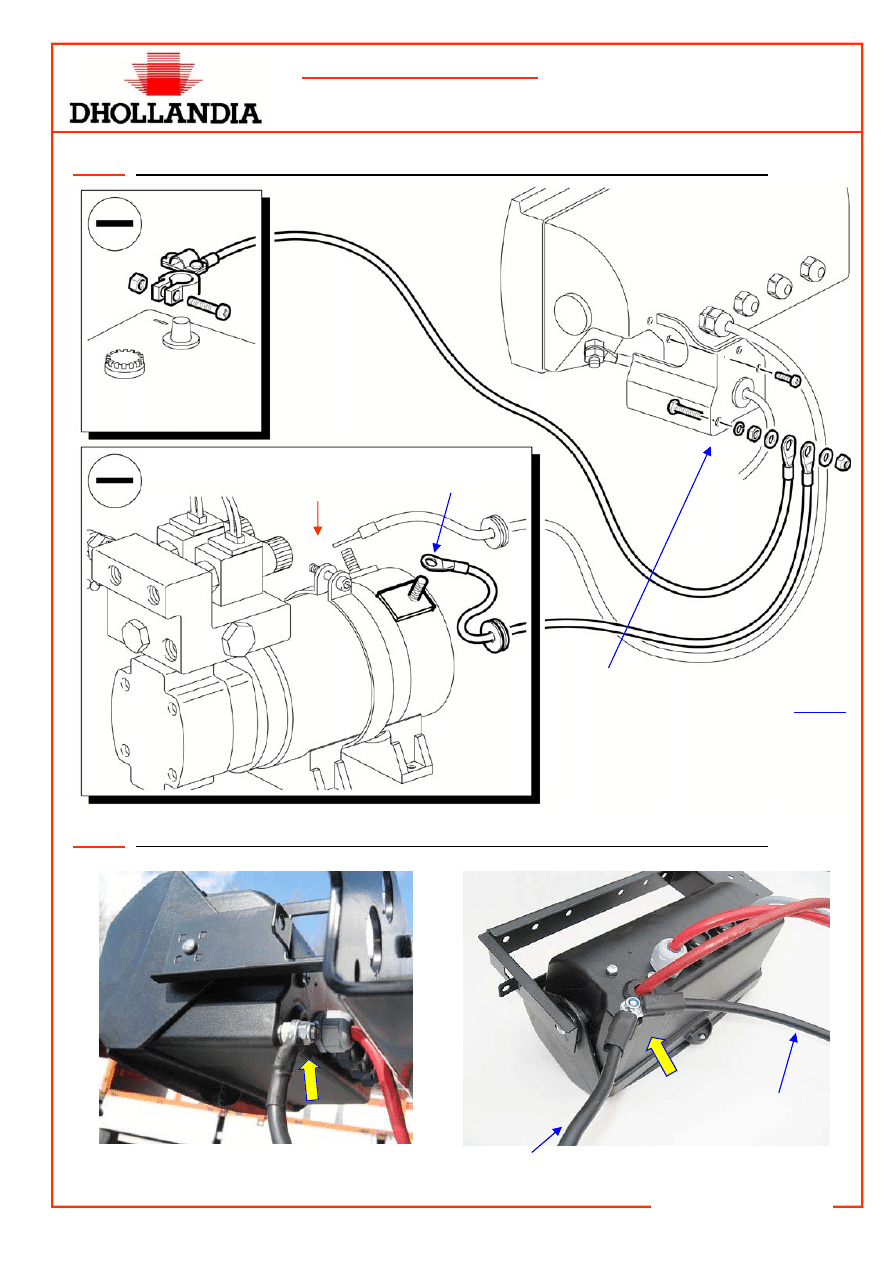 DHOLLANDIA