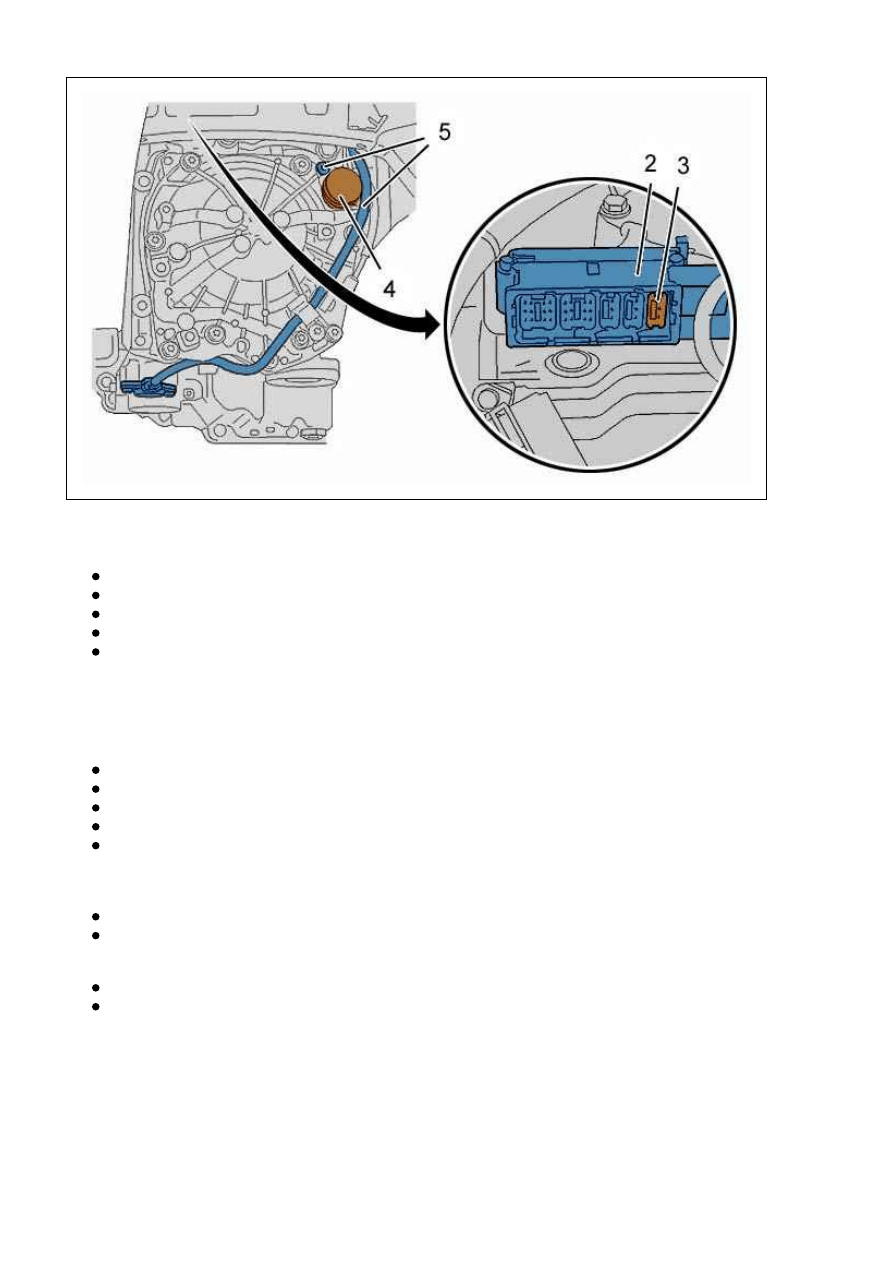 5
2
3
4