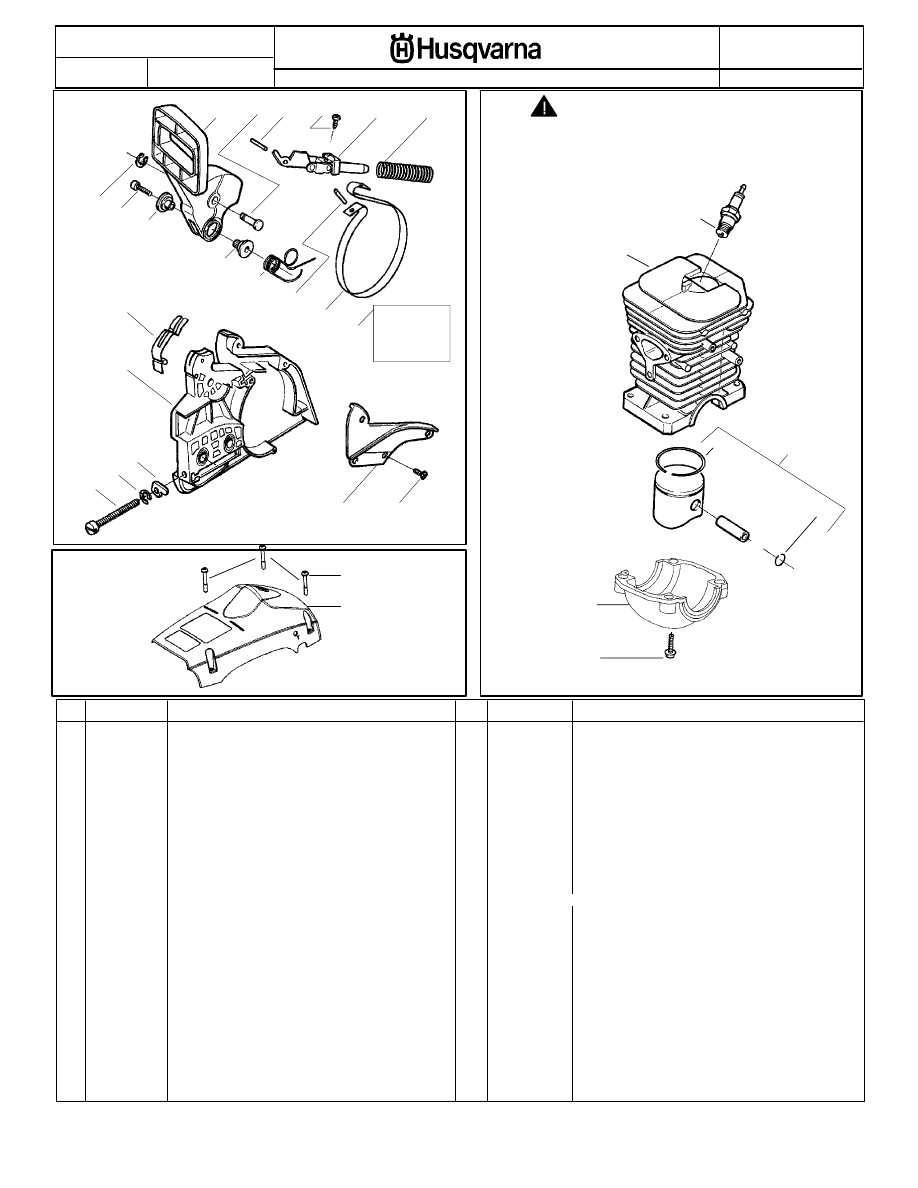 Husqvarna