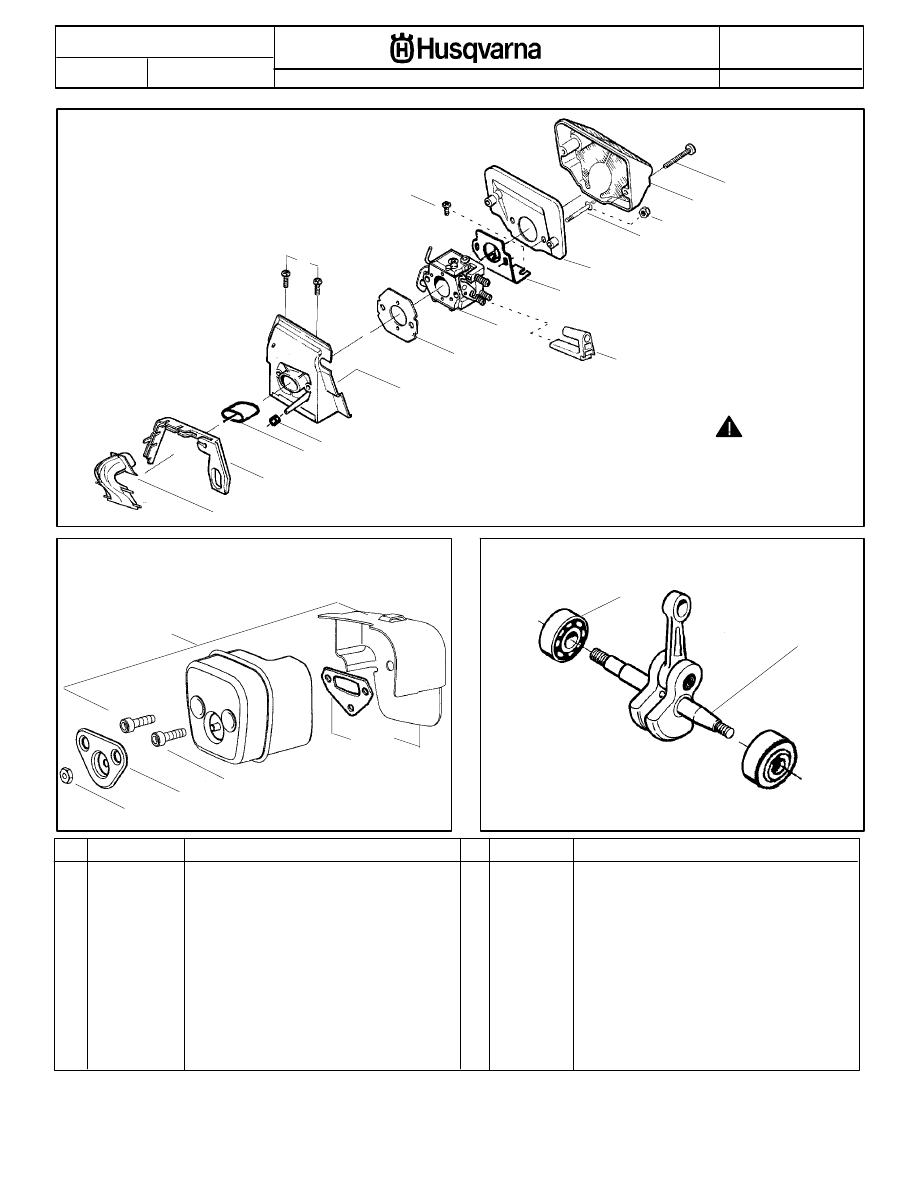 Husqvarna